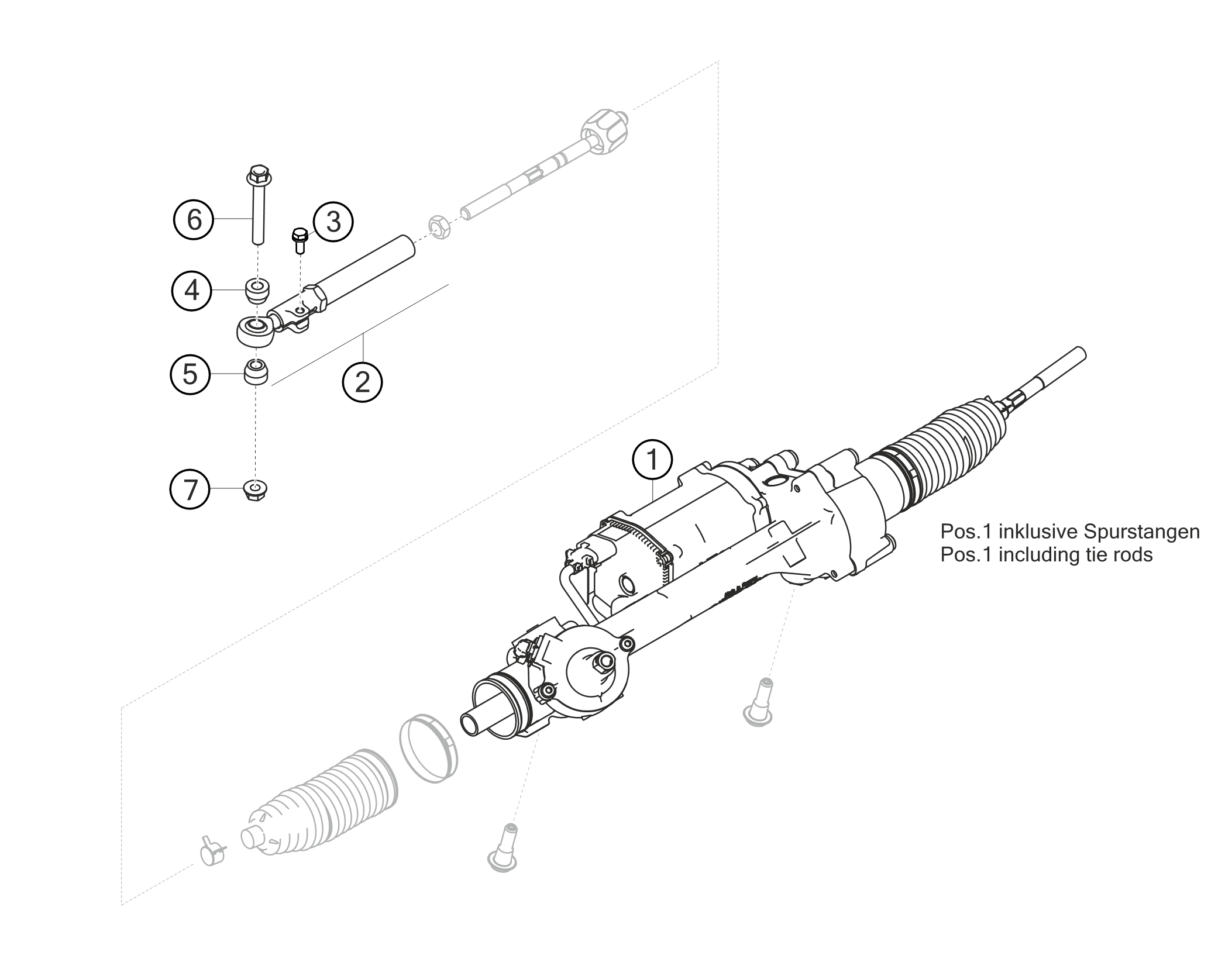 6

3

4

5

2

7

1

Pos.1 inklusive Spurstangen
Pos.1 including tie rods