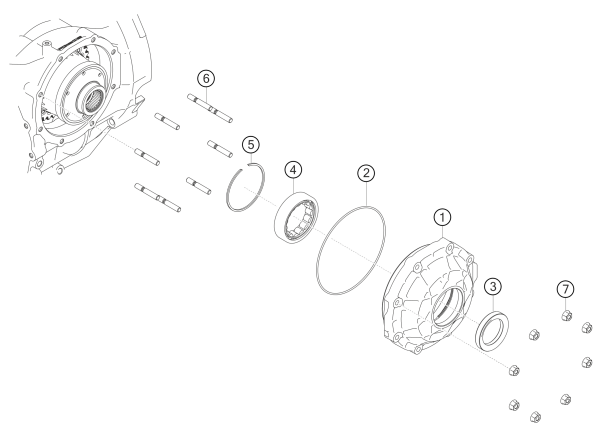 6
5
4
2
1
3
7