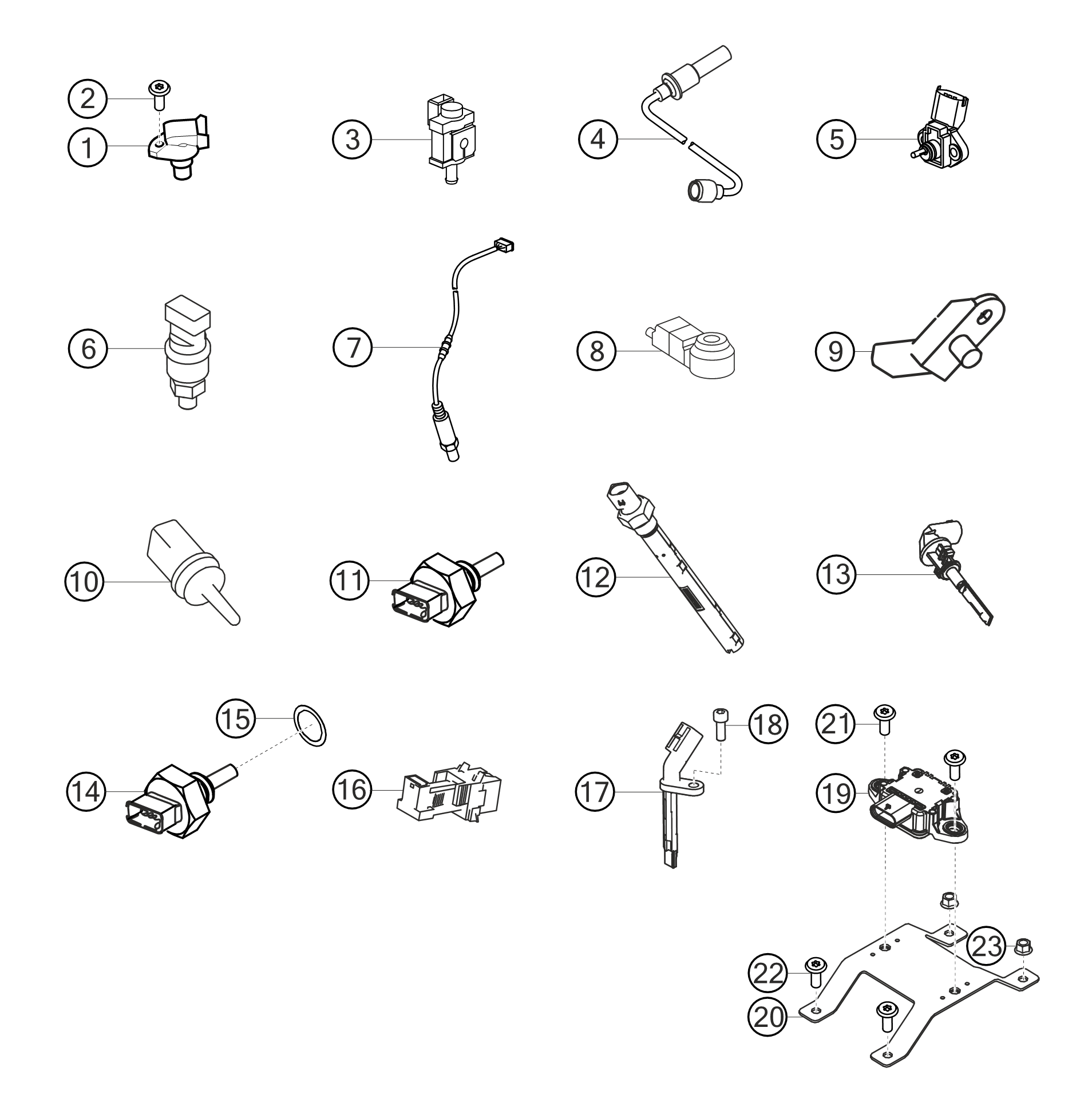 2
1
3
4
5
6
7
8
9
10
11
12
13
15
14
16
18
17
21
19
23
22
20