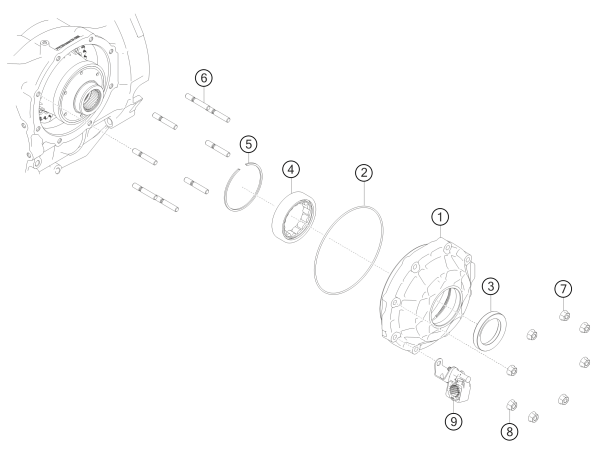 6
5
4
2
1
3
7
9
8