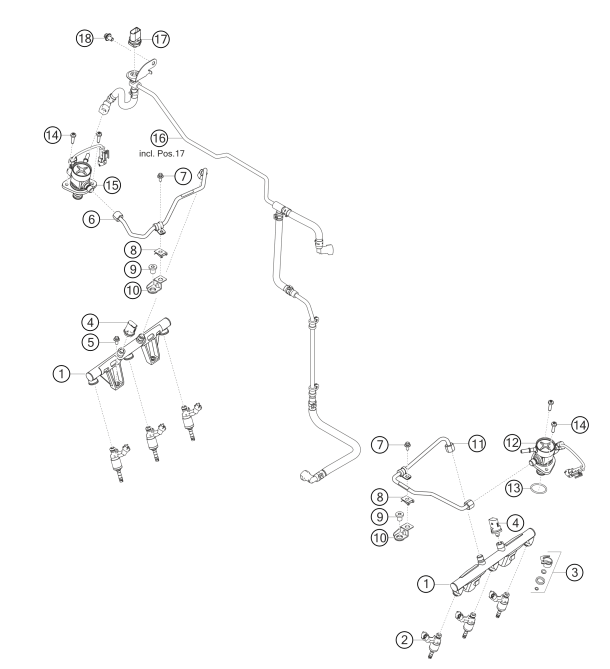 18
17
14
16
incl. Pos.17
7
15
6
8
9
10
4
5
1
7
11
12
14
13
8
9
10
4
3
1
2