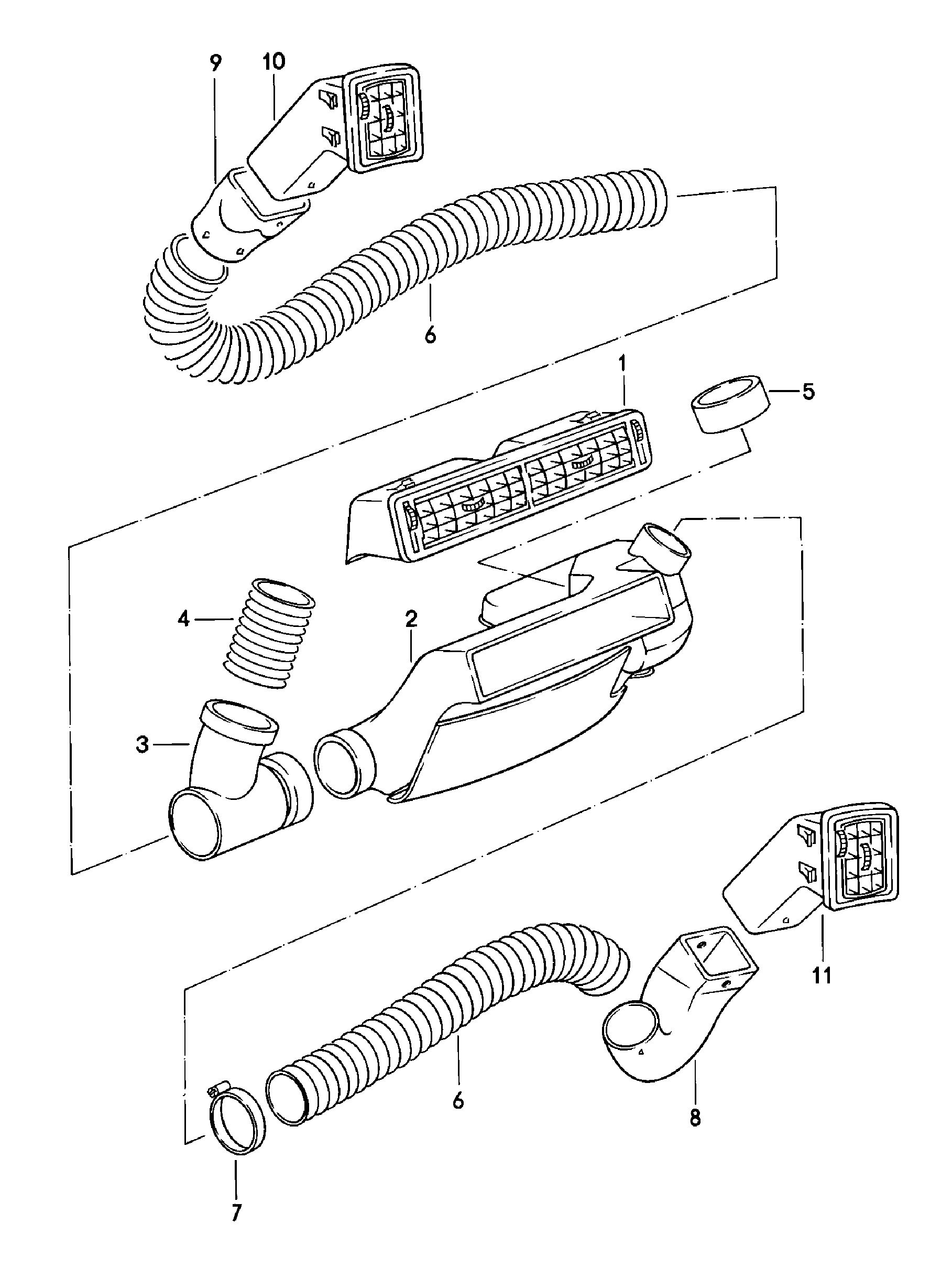 9
10
6
1
5
4
2
3
11
6
8
7