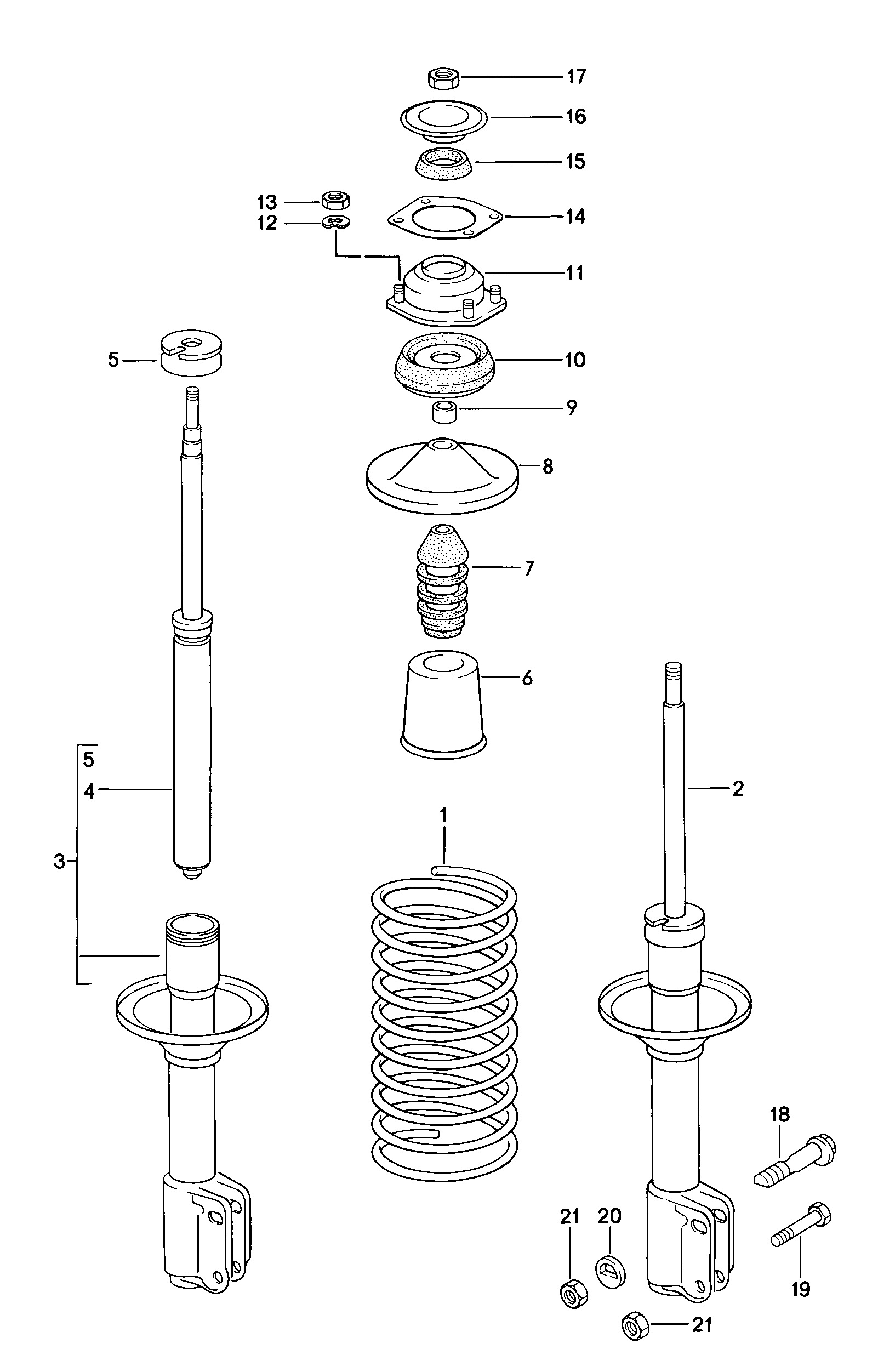 17
16
15
13
12
14
11
5
10
9
8
7
6
5
4
3
2
1
18
21
20
19
21