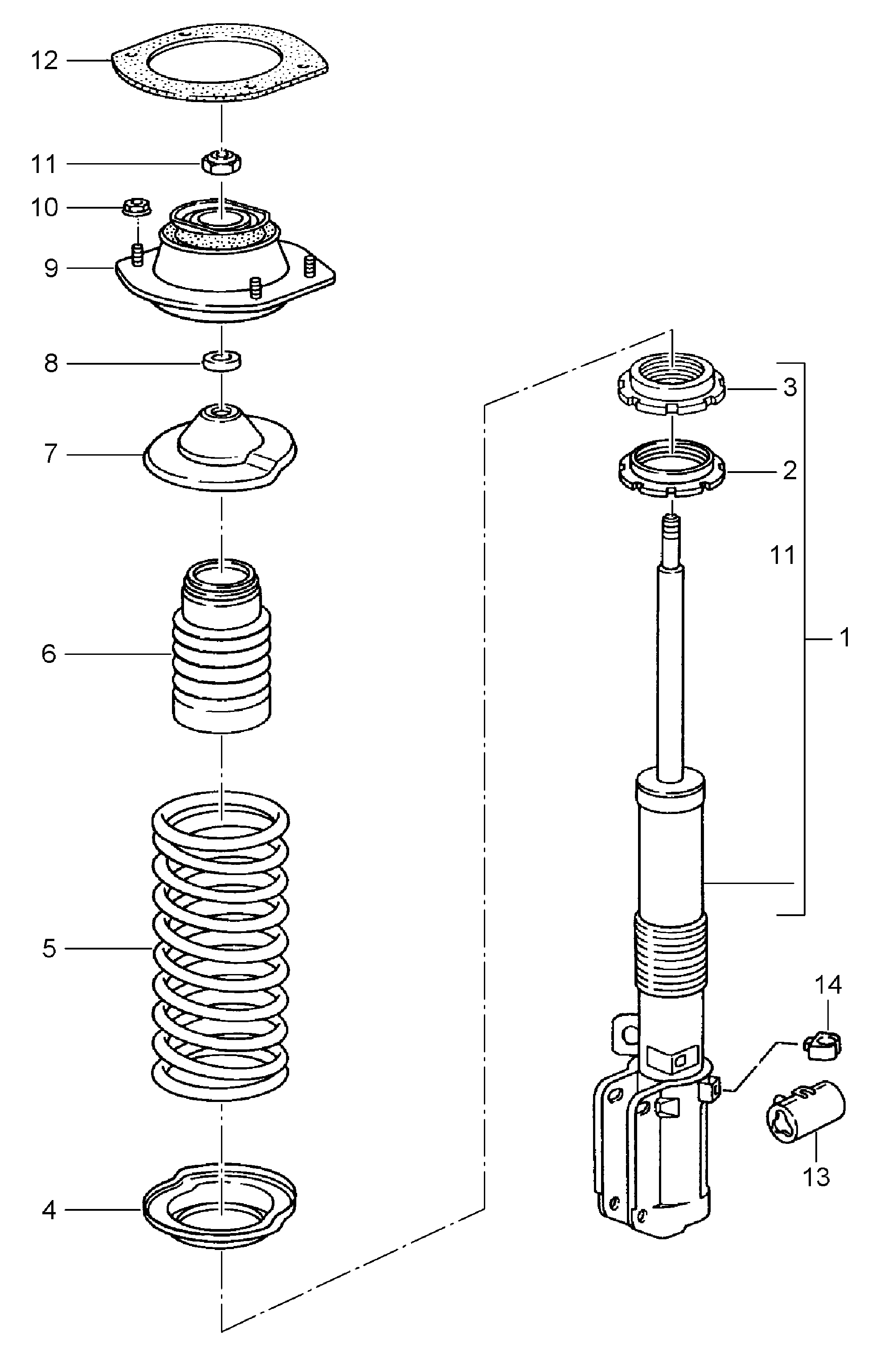 12
11
10
9
8
7
6
5
4
3
2
11
1
14
13