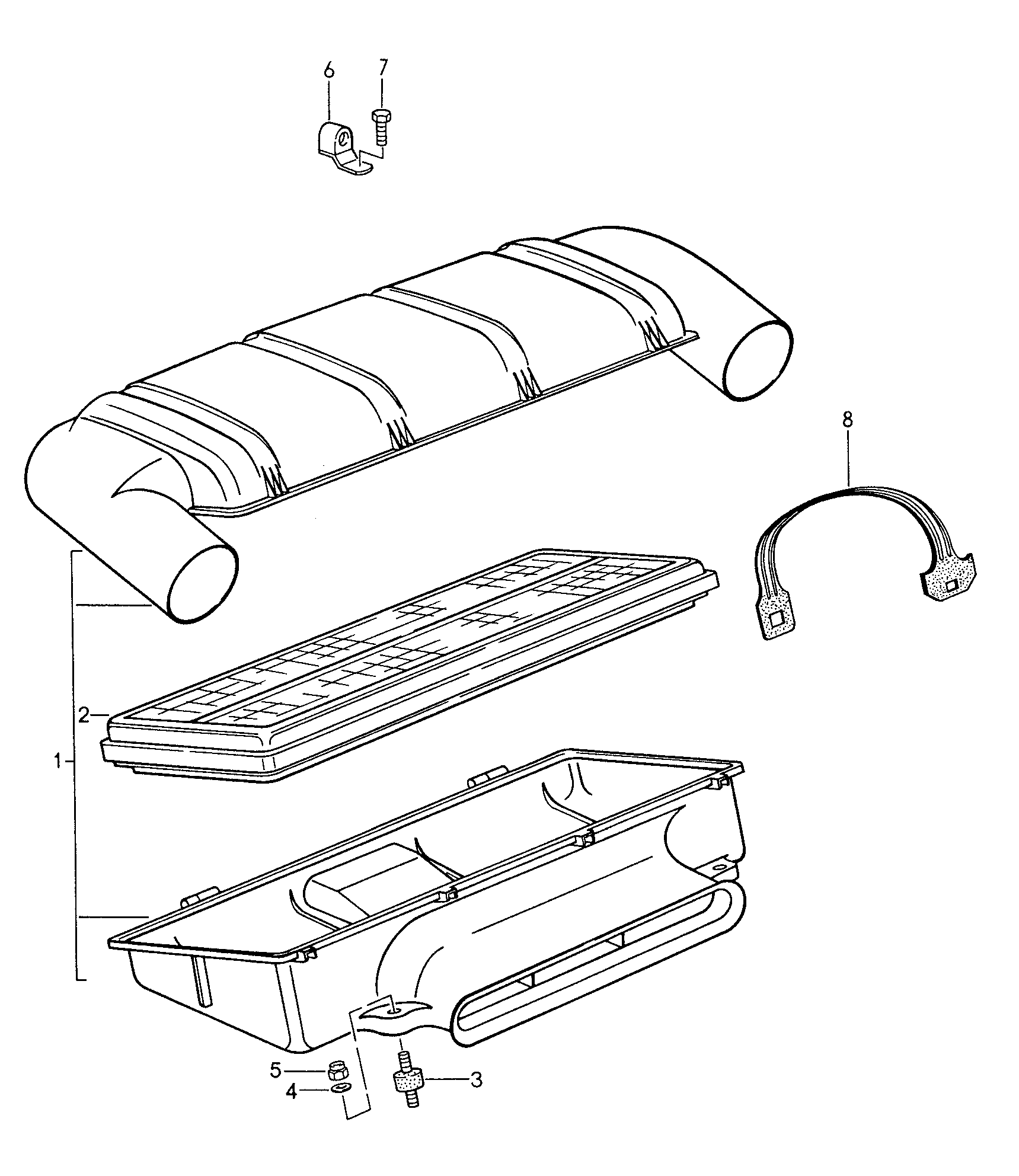 6
7
8
2
1
5
4
3