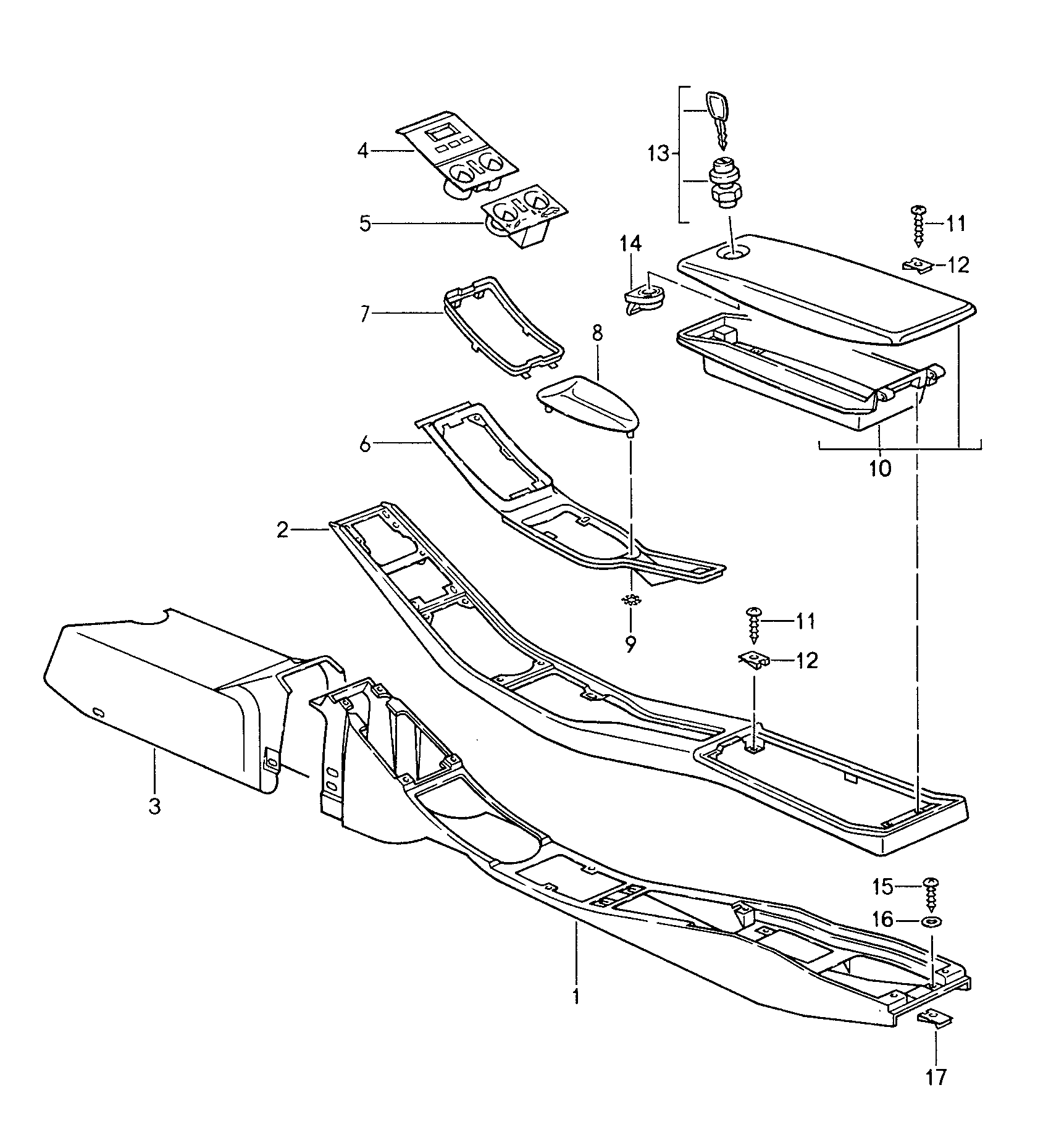 13
4
5
11
14
12
7
8
6
10
2
9
11
12
3
15
16
1
17