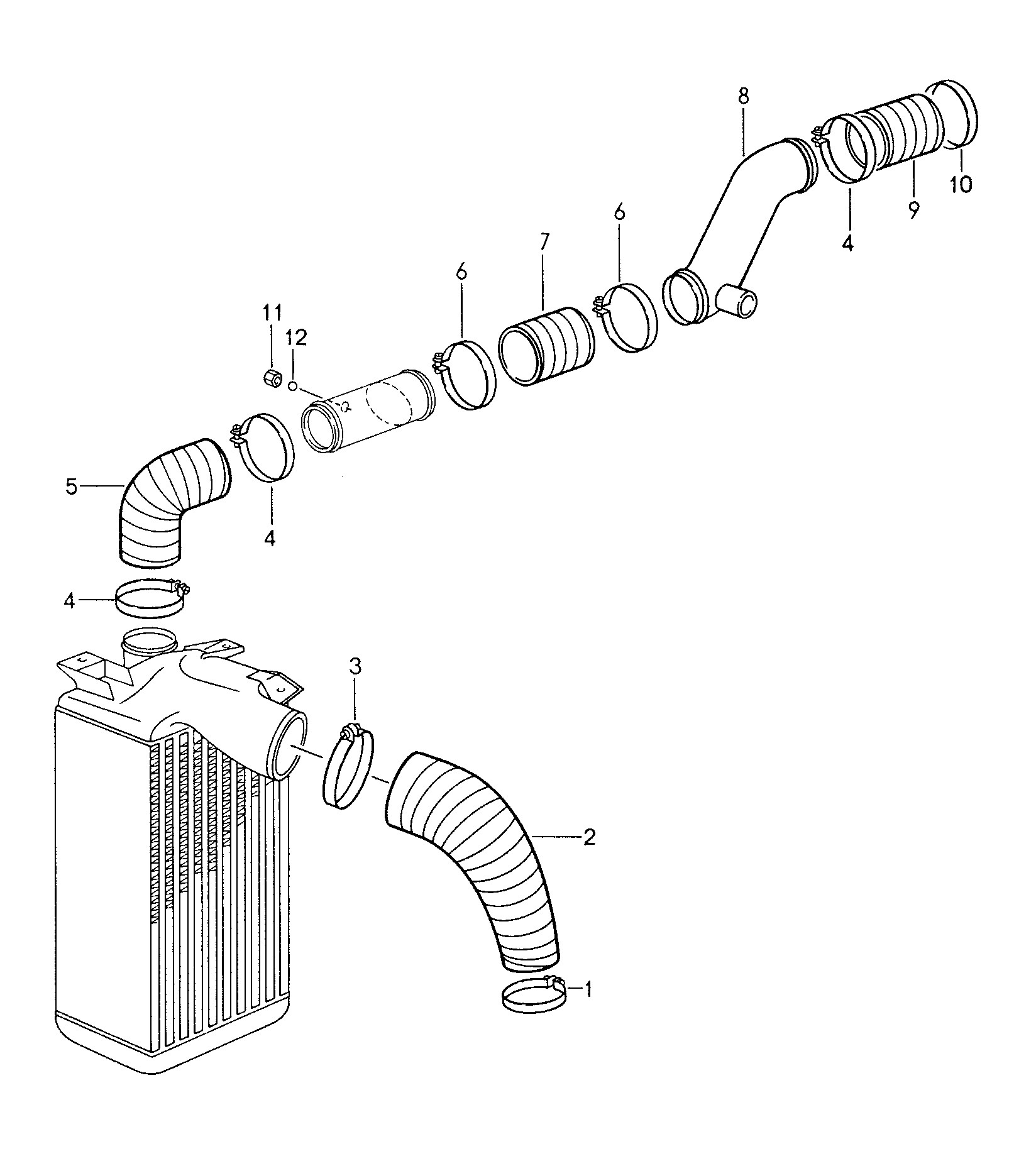 8
10
9
4
6
7
6
11
12
5
4
4
3
2
1