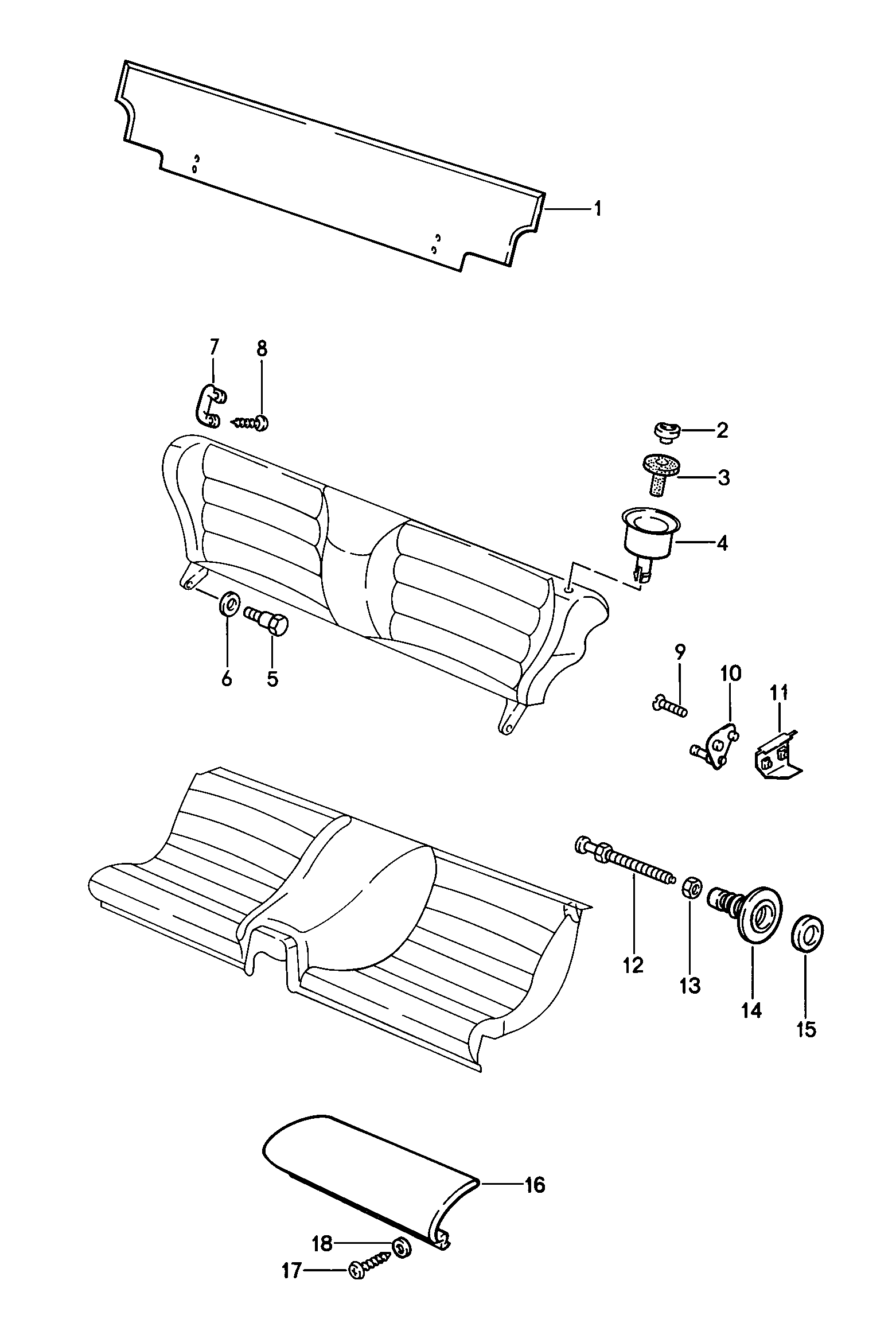 1
7
8
2
3
4
6
5
9
10
11
12
13
14
15
16
18
17