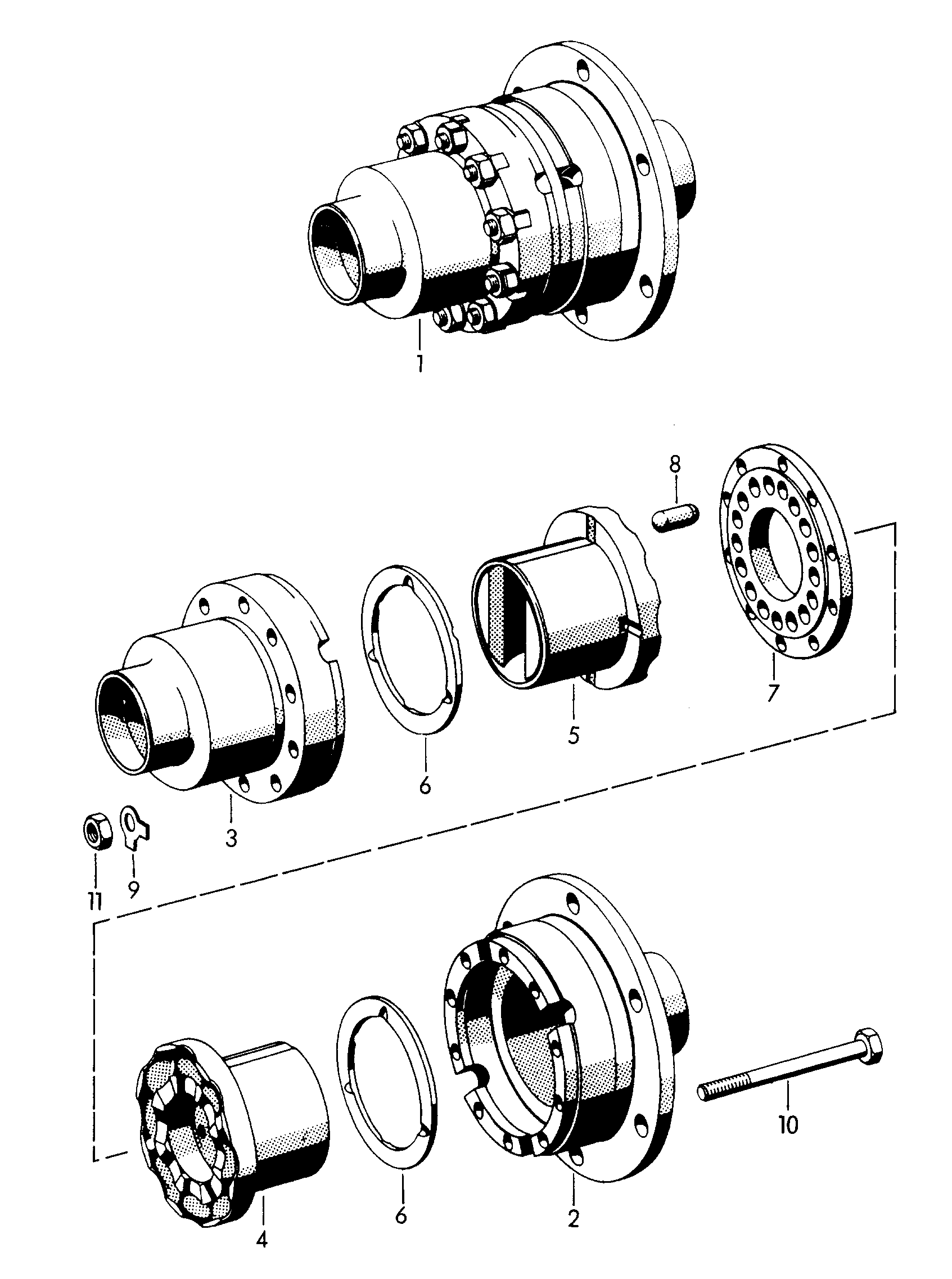 1

8

7

5

6

3

11

9

10

4

6

2