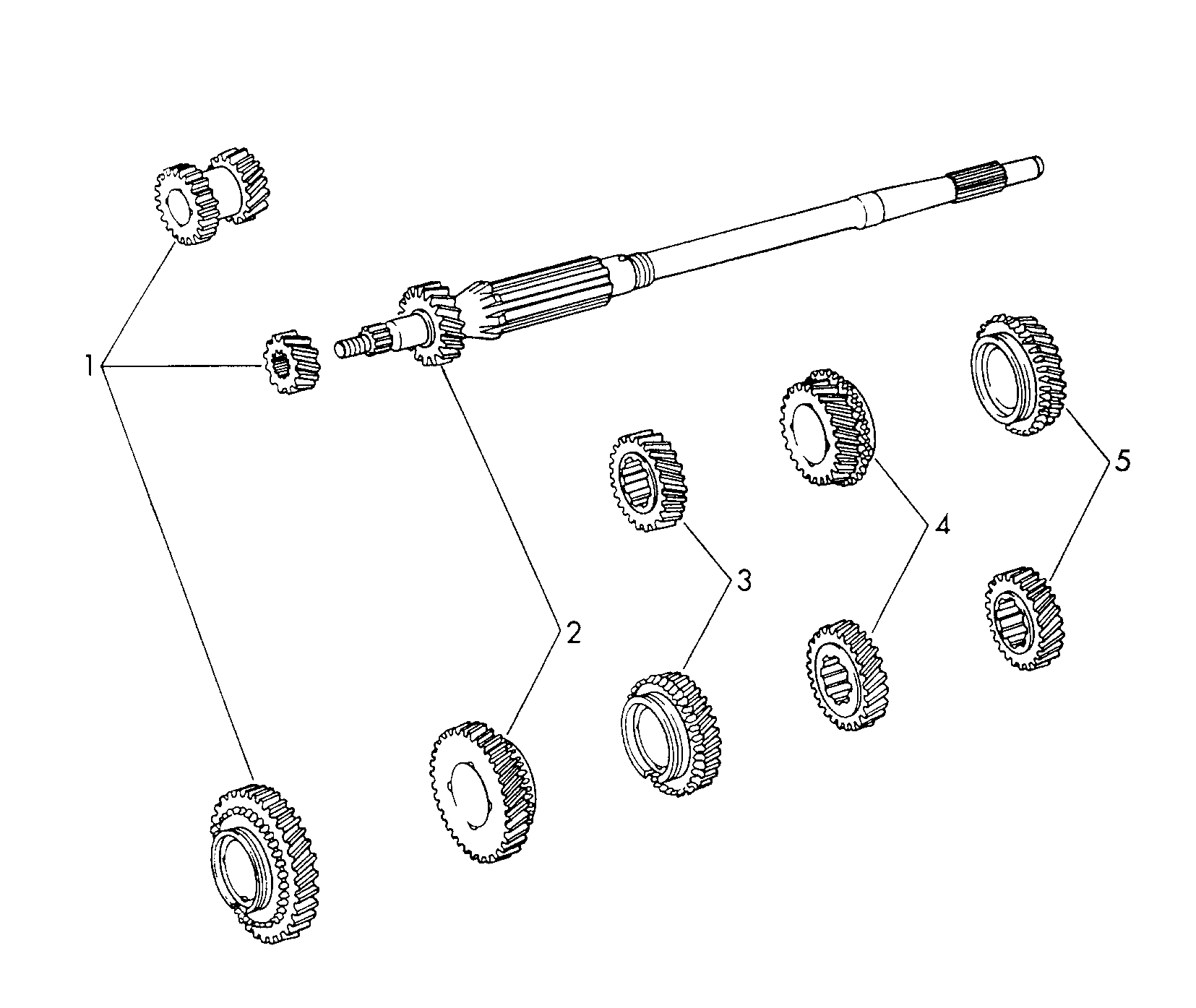 1
2
3
4
5