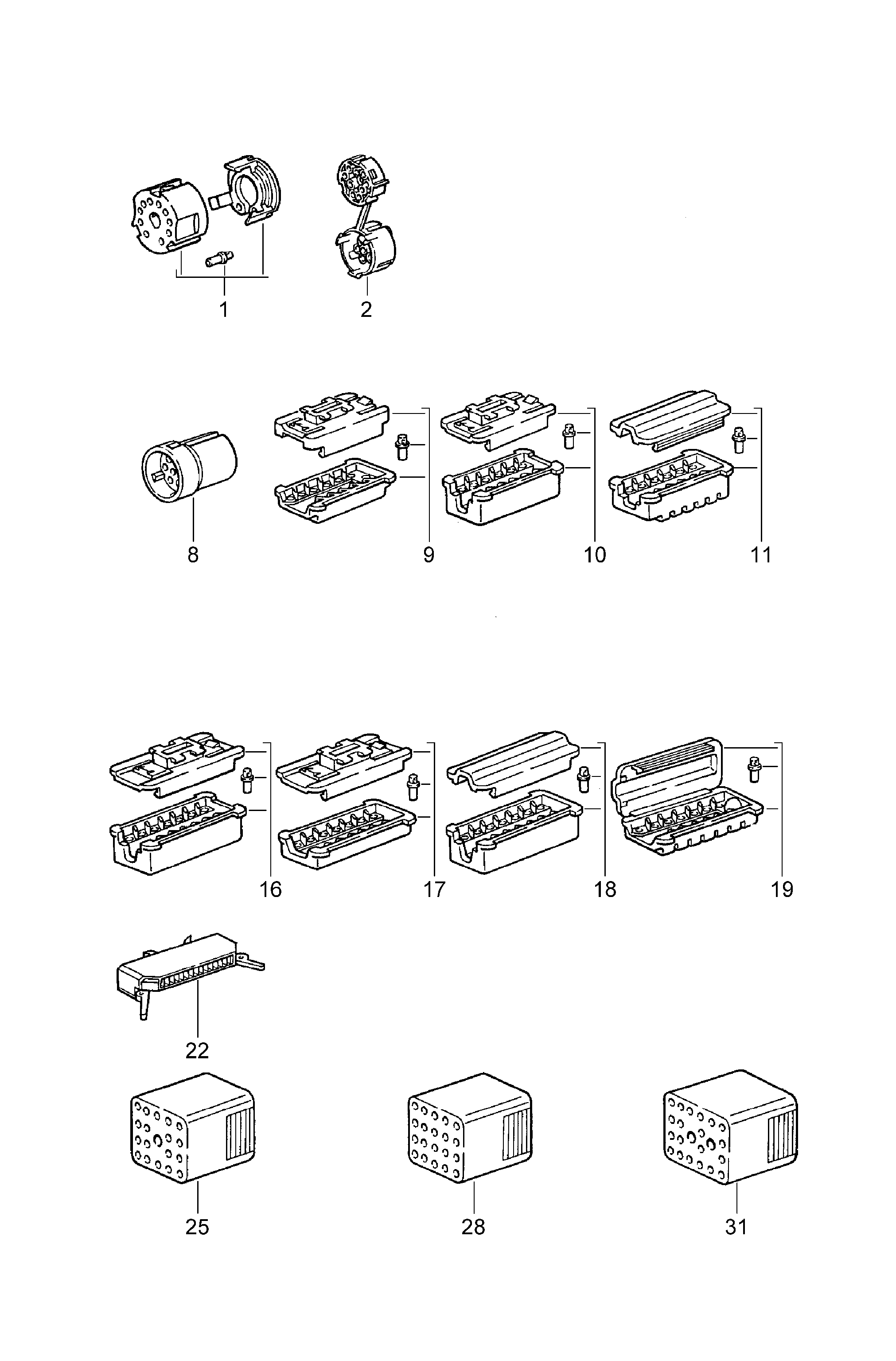 1
2
8
9
10
11
16
17
18
19
22
25
28
31