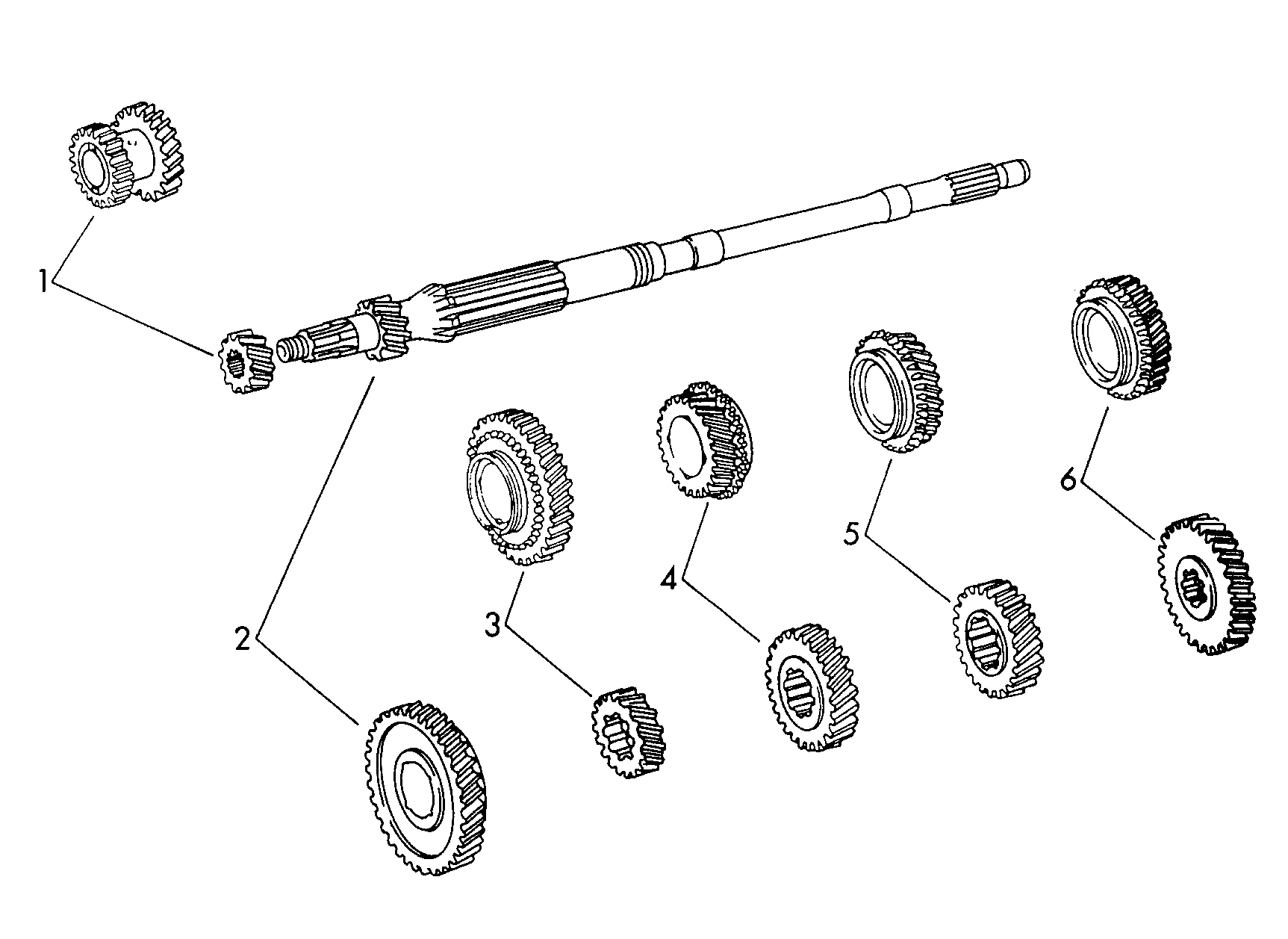 1
2
3
4
5
6