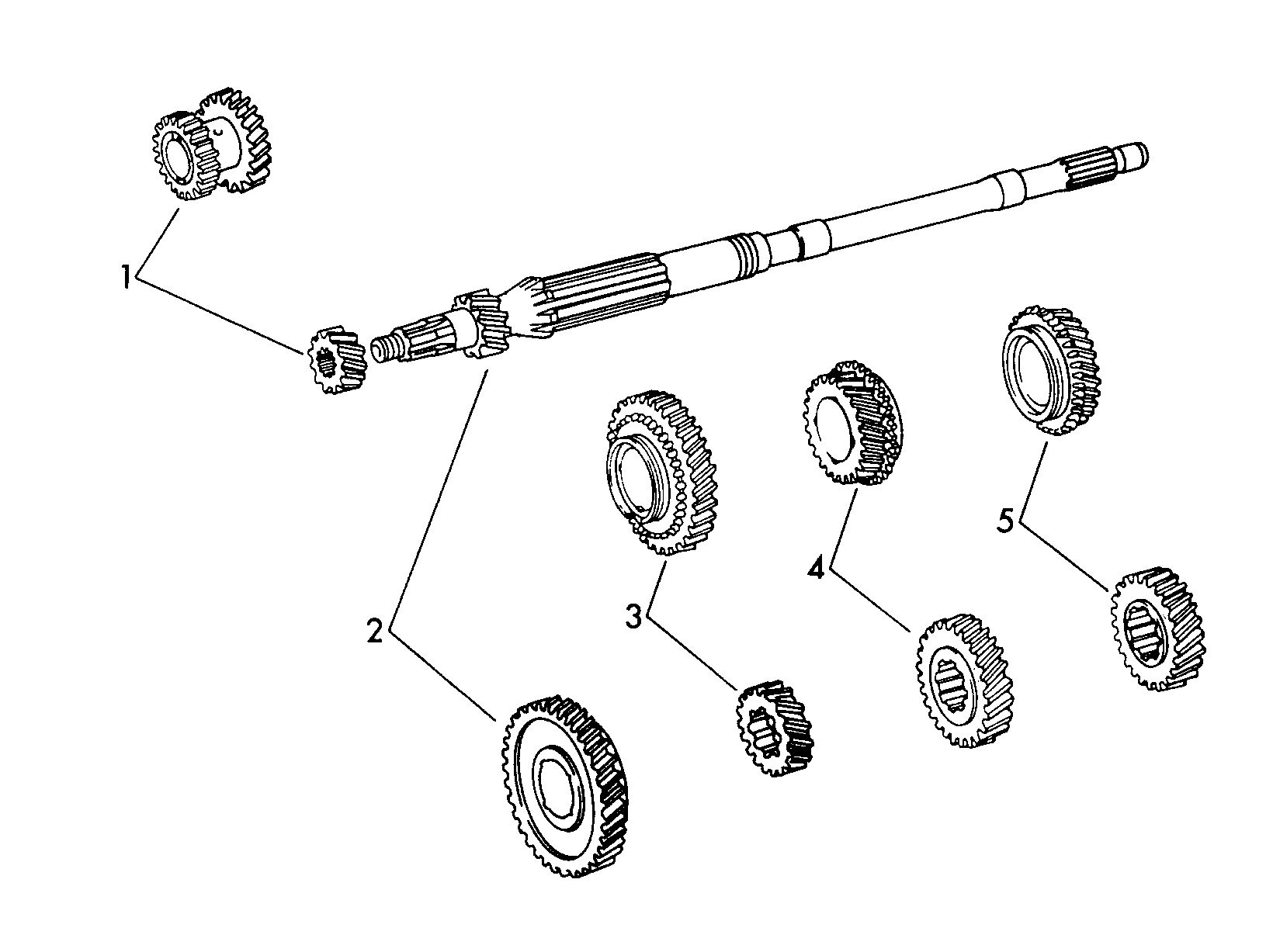 1
2
3
4
5