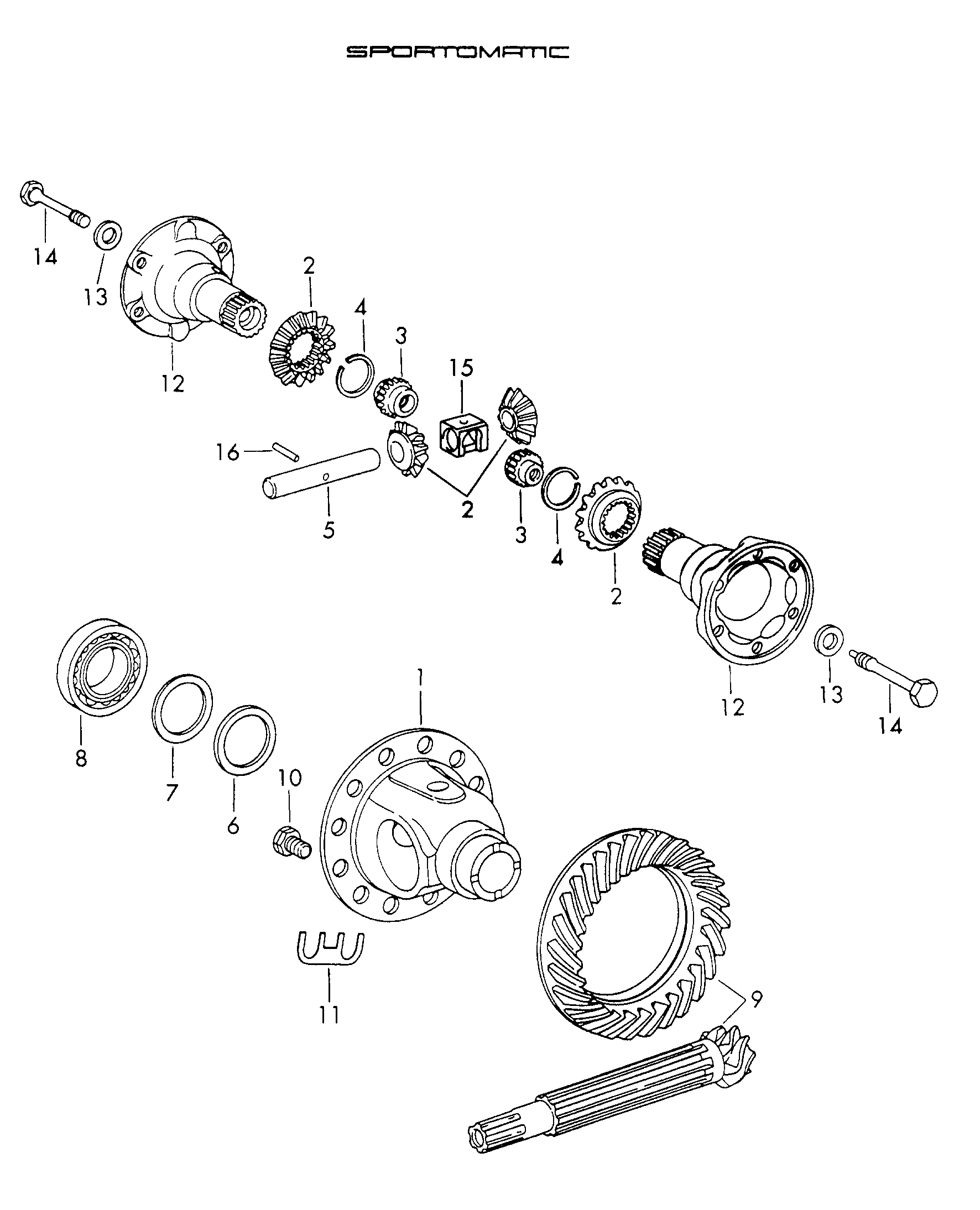 SPORTOMATIC

14
13
12
2
4
3
15
16
5
2
3
4
2
12
13
14
8
7
6
10
1
11
9