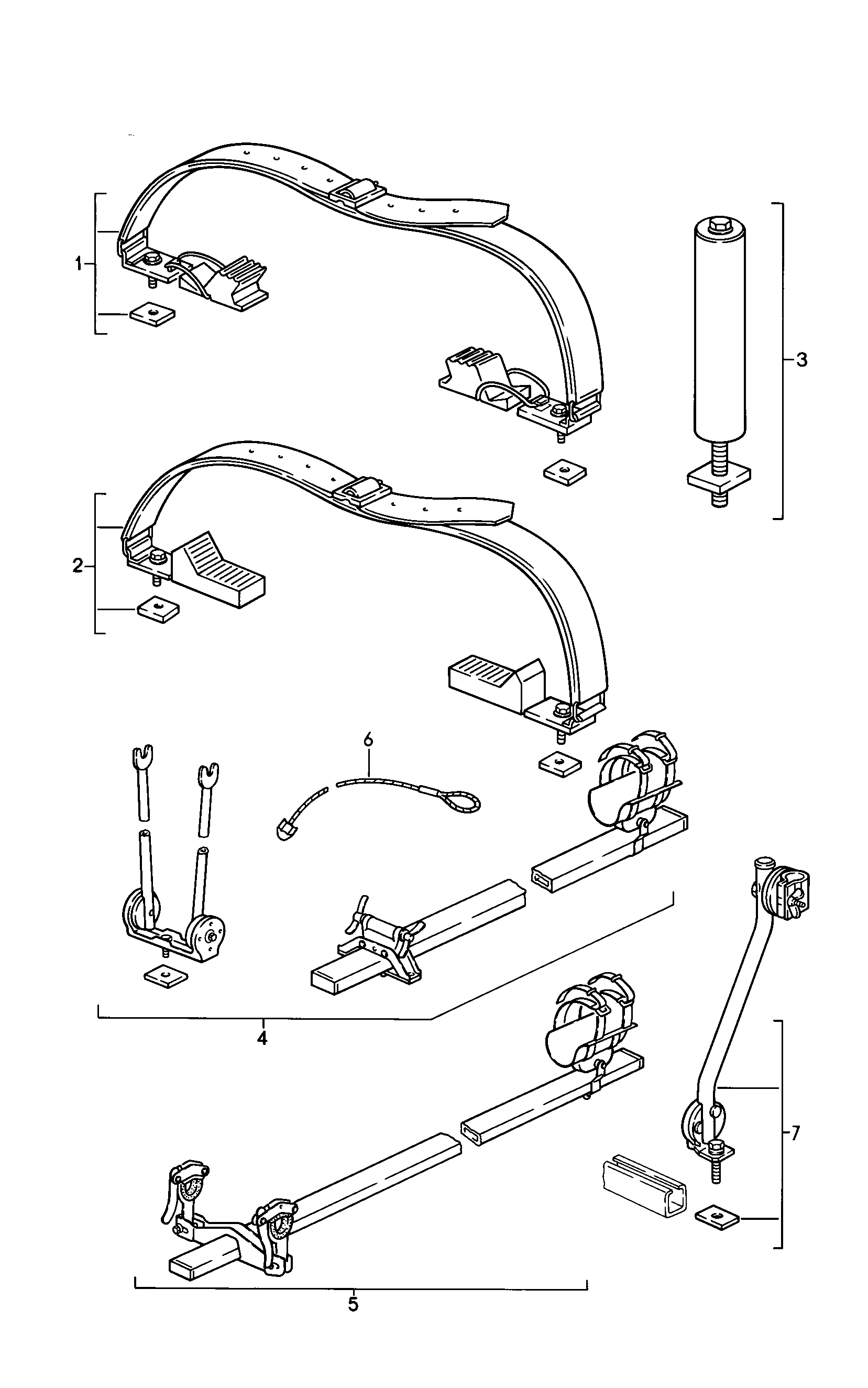 1
3
2
6
4
7
5