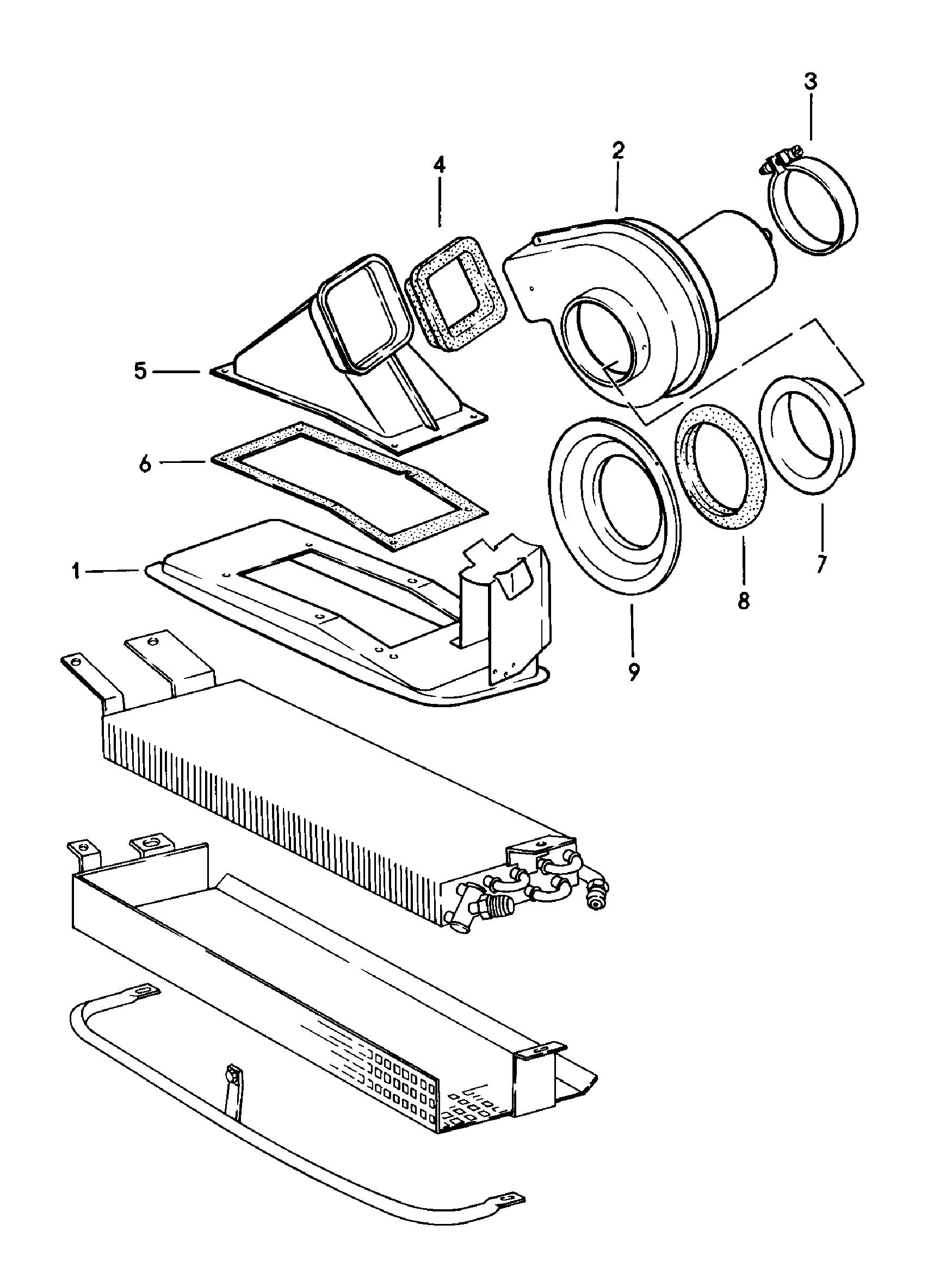 3
2
4
5
6
1
7
8
9