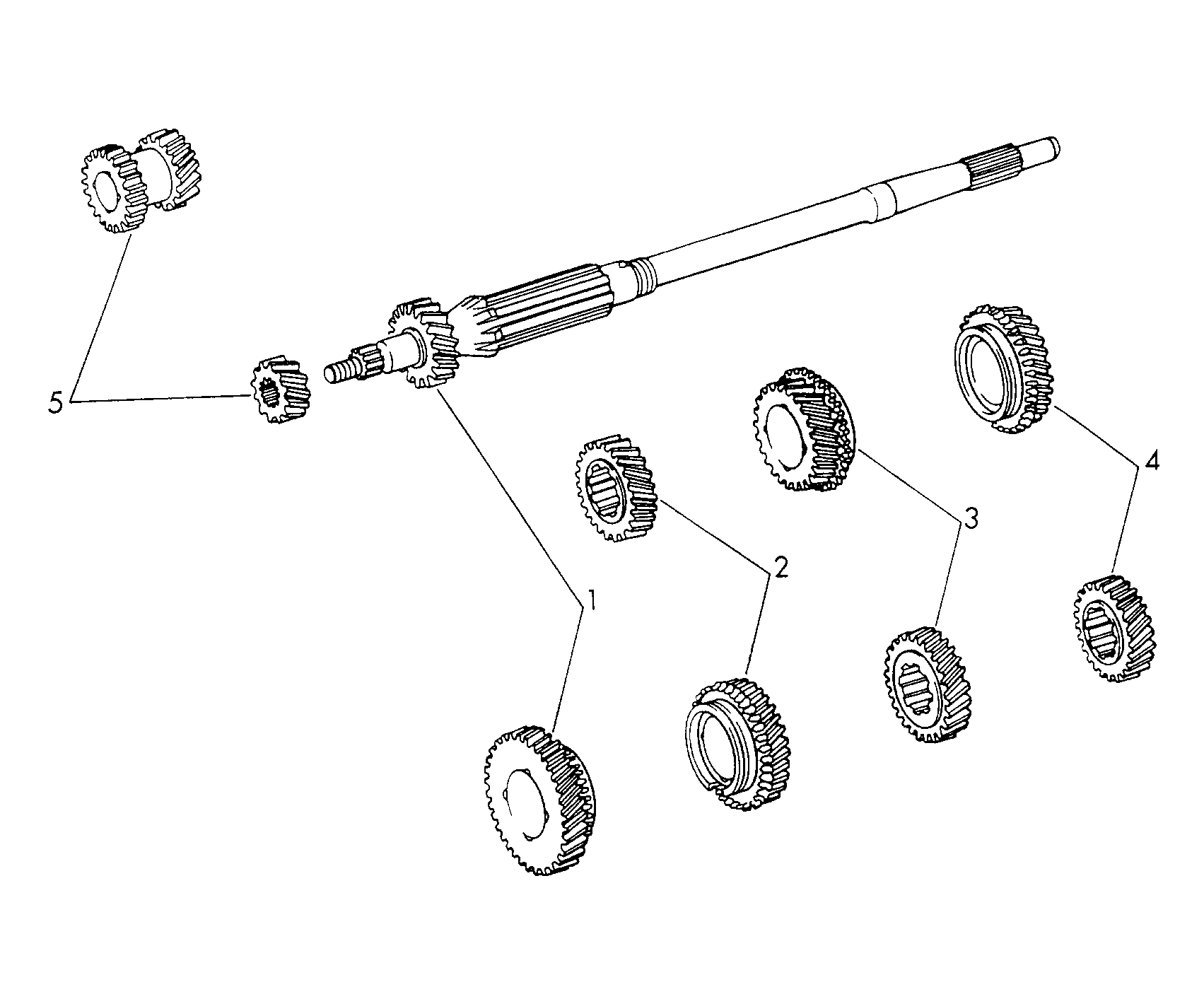 5
1
2
3
4