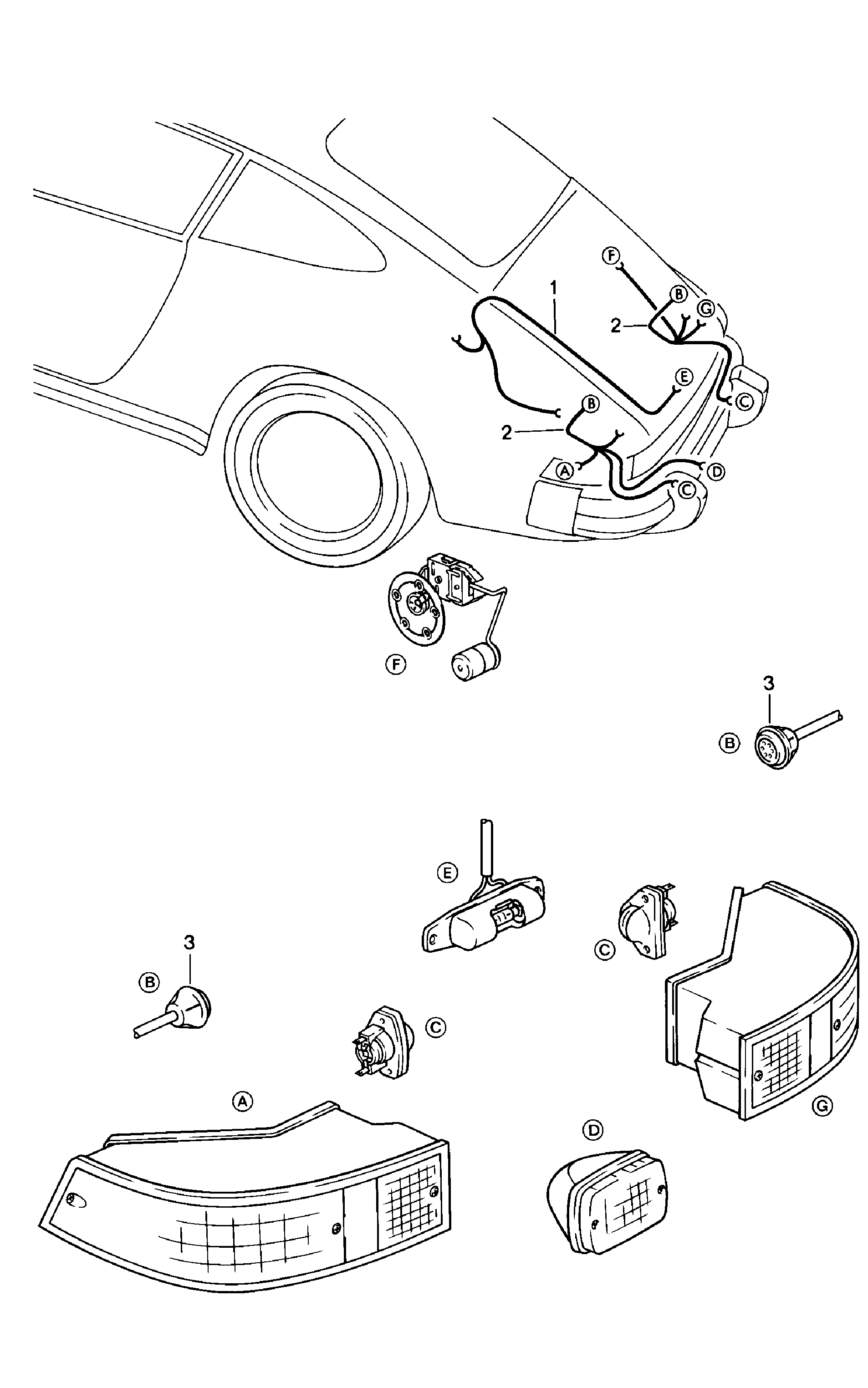 F
1
B
G
2
E
C
B
2
A
D
C
F
3
B
E
C
3
B
C
A
G
D