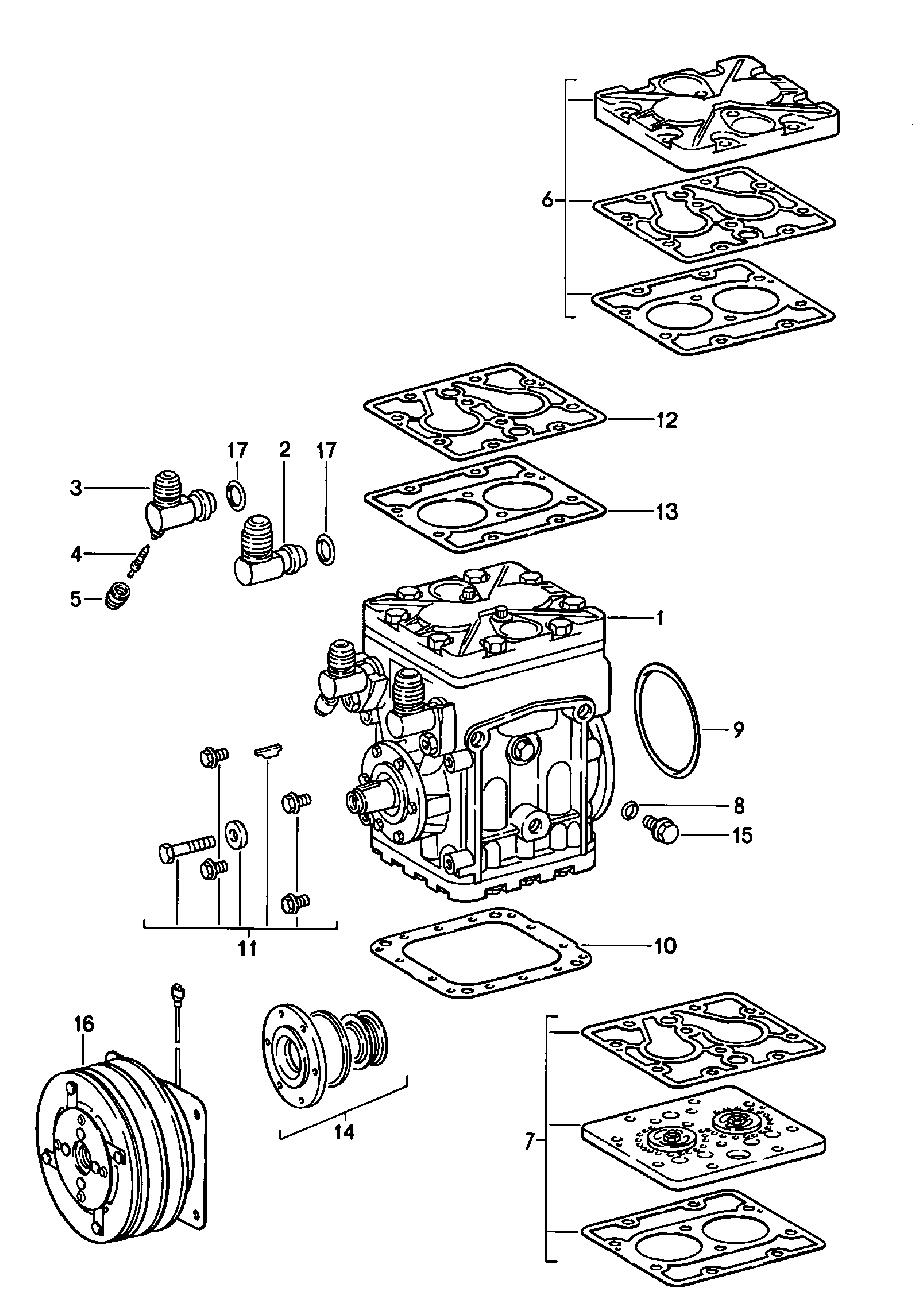 6
12
17
2
17
3
13
4
5
1
9
8
15
11
10
16
14
7