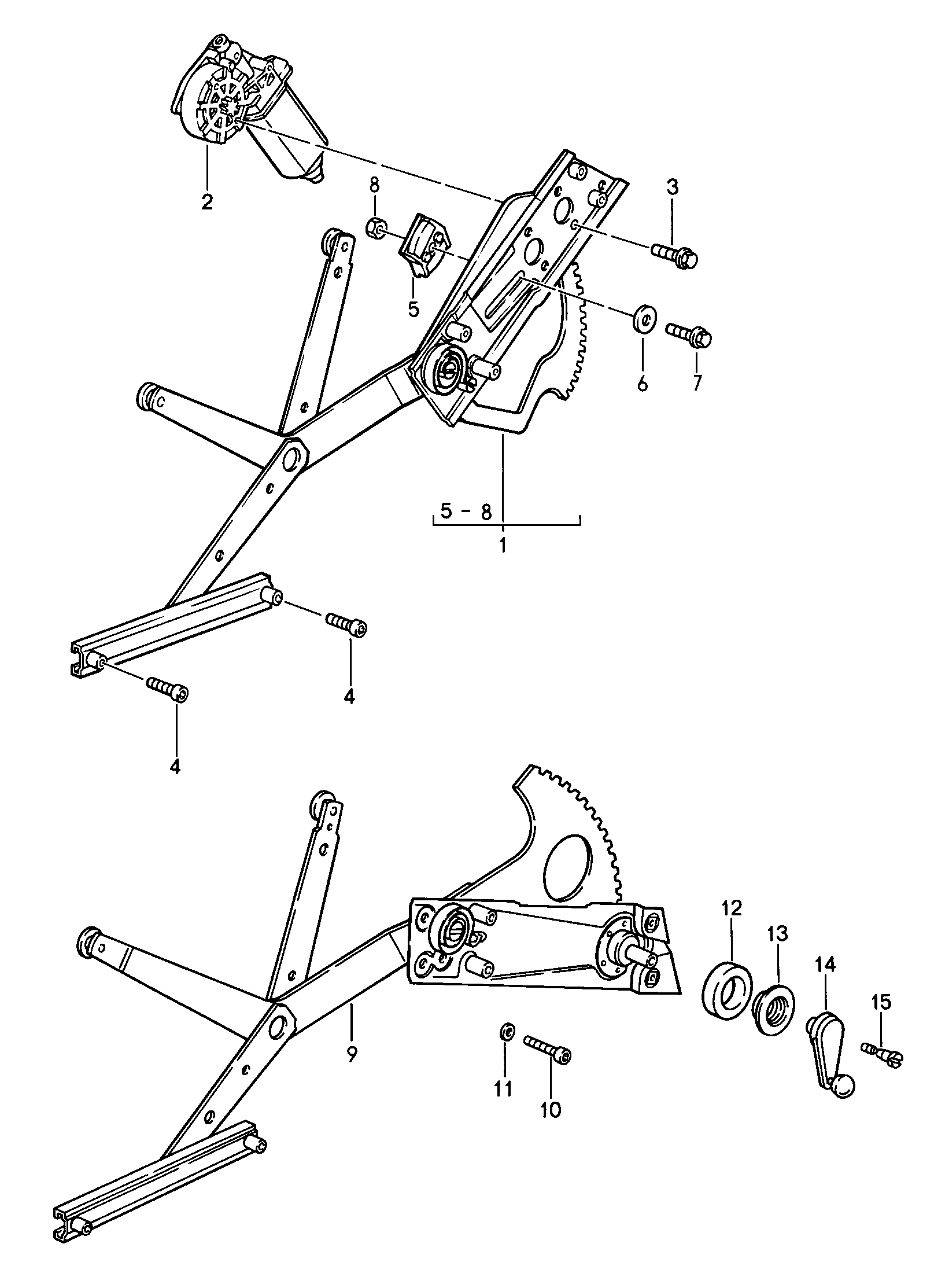 2
8
3
5
6
7
5 - 8
1
4
4
12
13
14
15
9
11
10