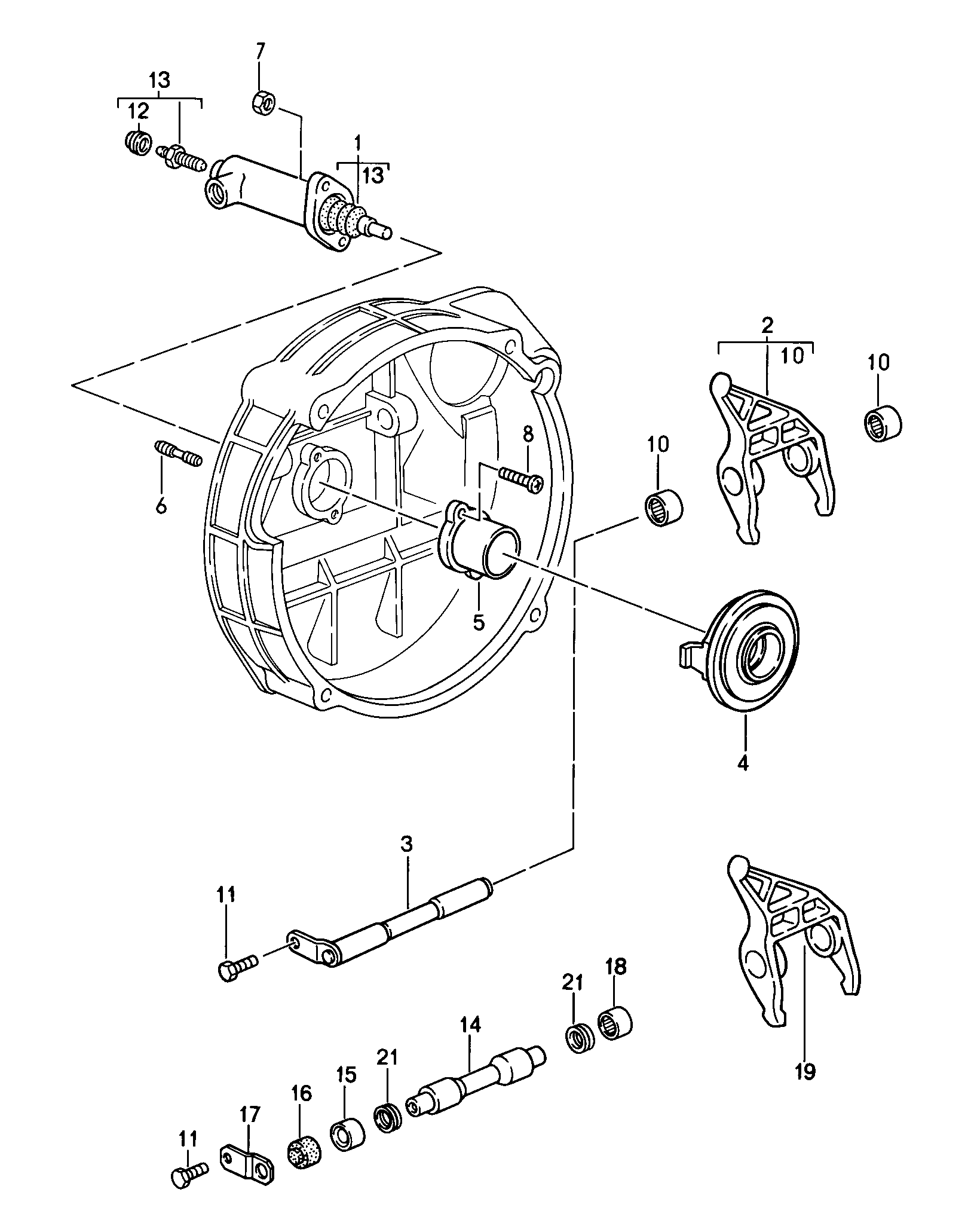 7
13
12
1
13
2
10
10
10
8
6
5
4
3
11
21
18
14
21
15
16
17
11
19