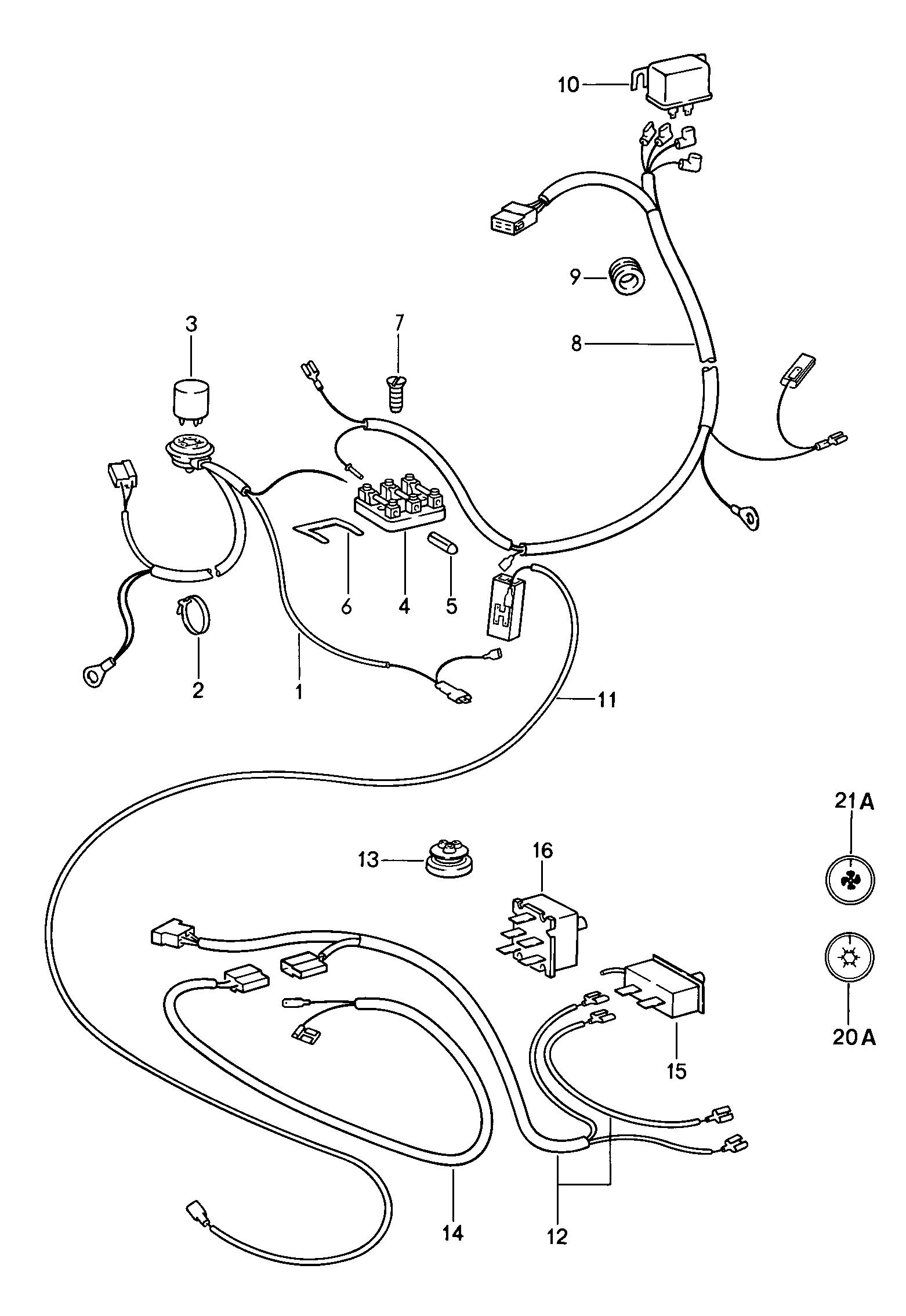 10
9
8
3
7
6
4
5
2
1
11
21 A
13
16
20 A
15
14
12