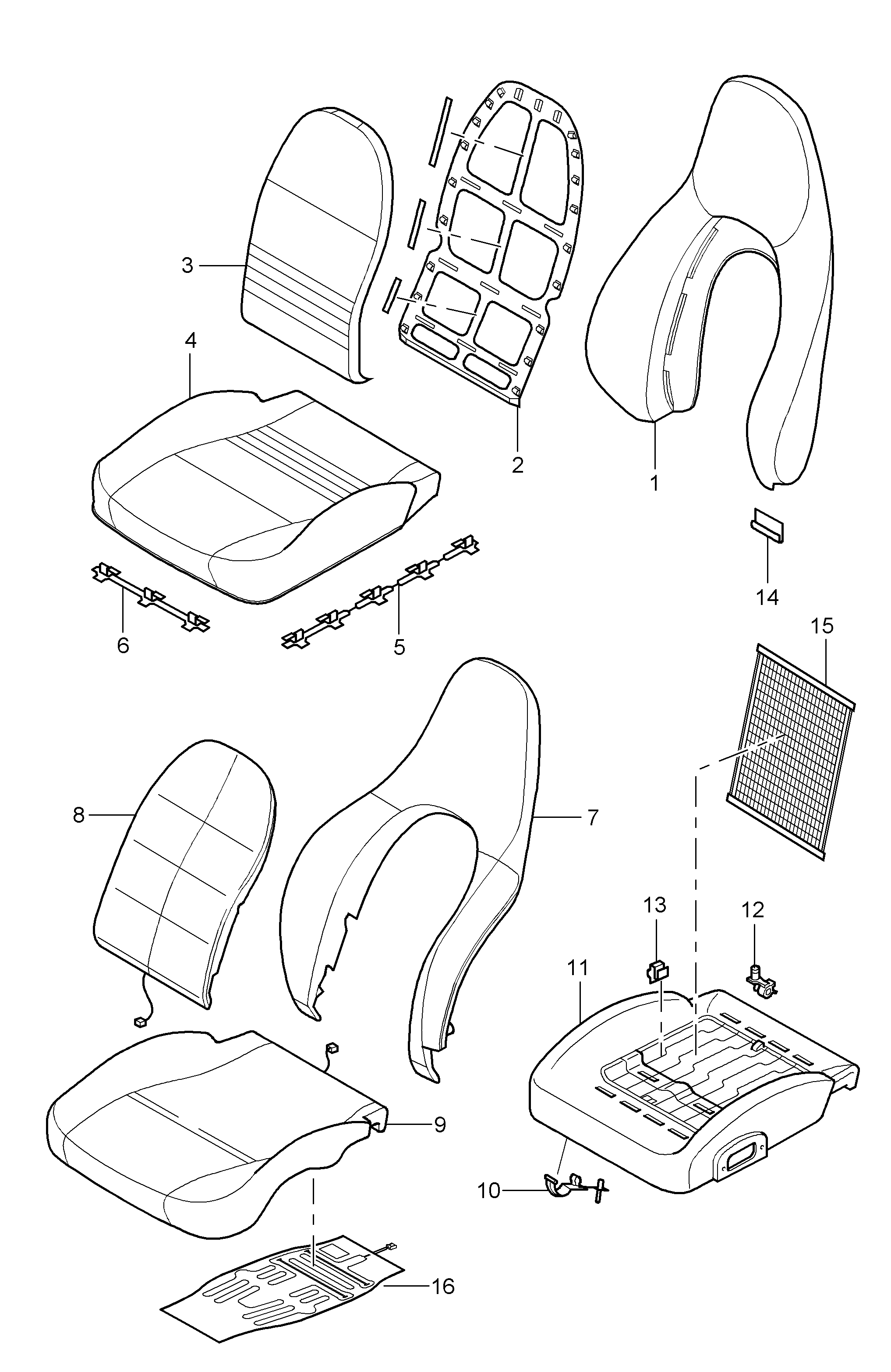 3
4
2
1
14
6
5
15
8
7
13
12
11
9
10
16