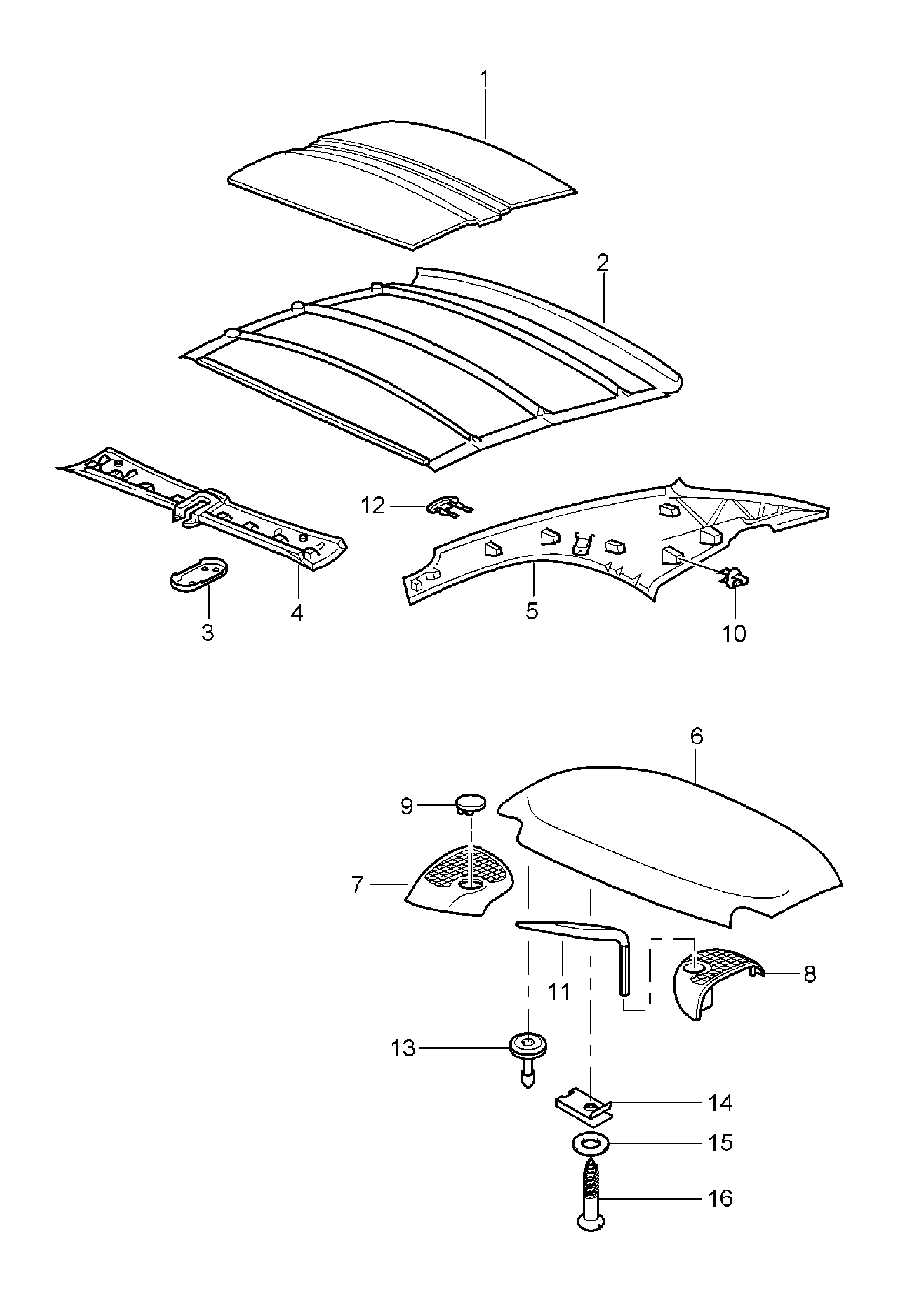 1
2
12
3
4
5
10
6
9
7
11
8
13
14
15
16