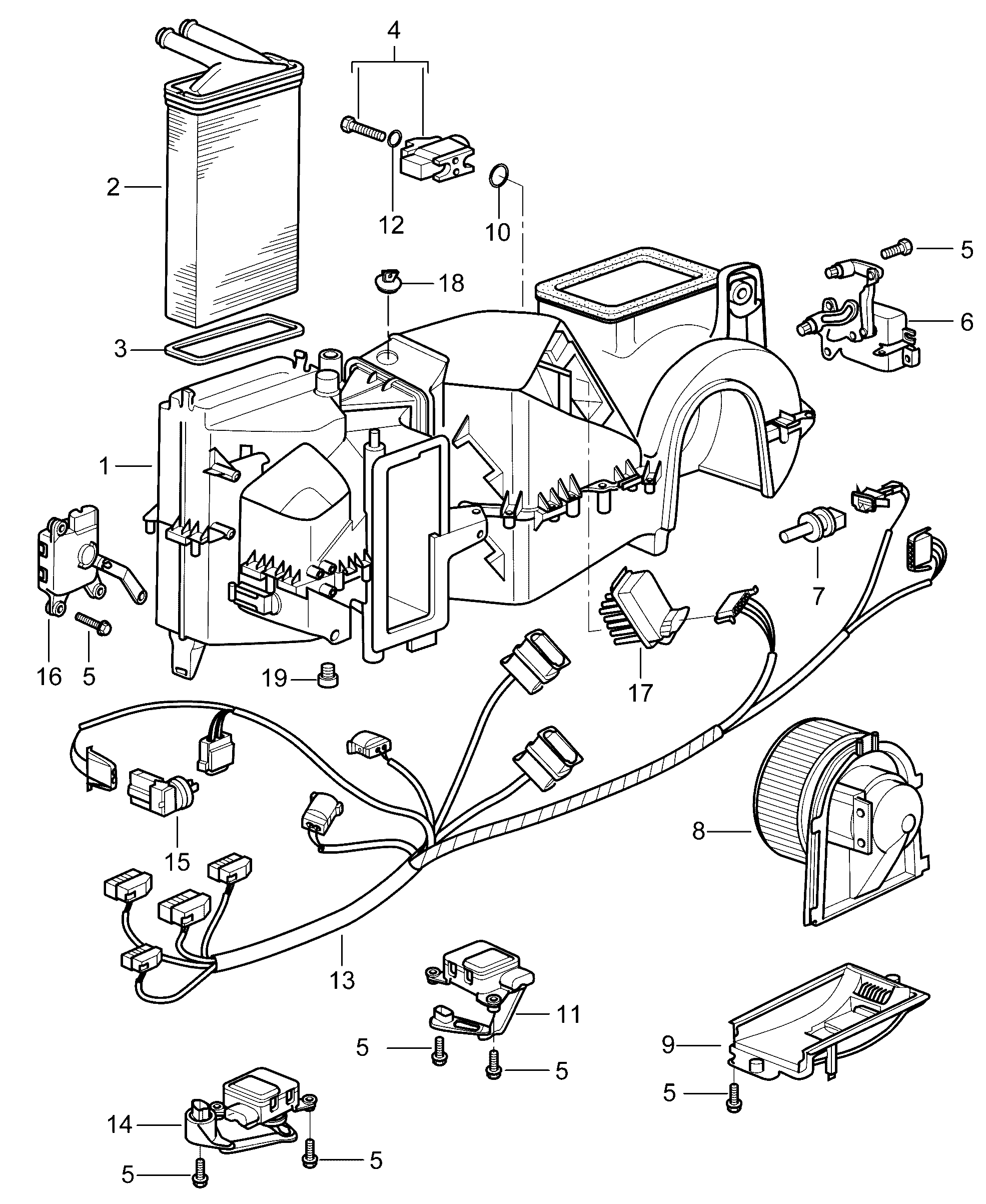 4
2
12
10
5
18
6
3
1
7
16
5
19
17
15
8
13
11
5
5
9
5
14
5
5