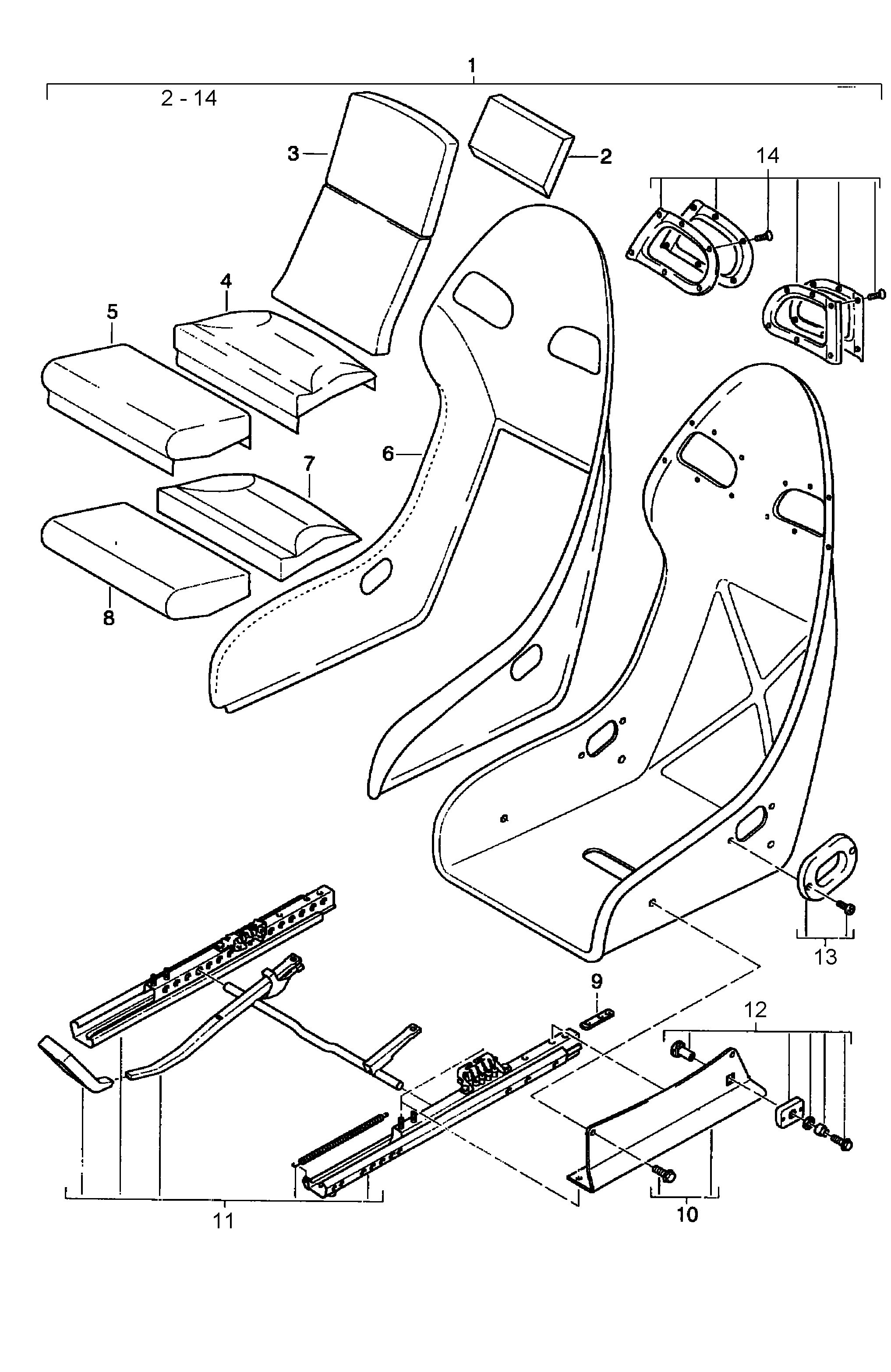 1
2 - 14
3
2
14
4
5
6
7
8
13
9
12
11
10