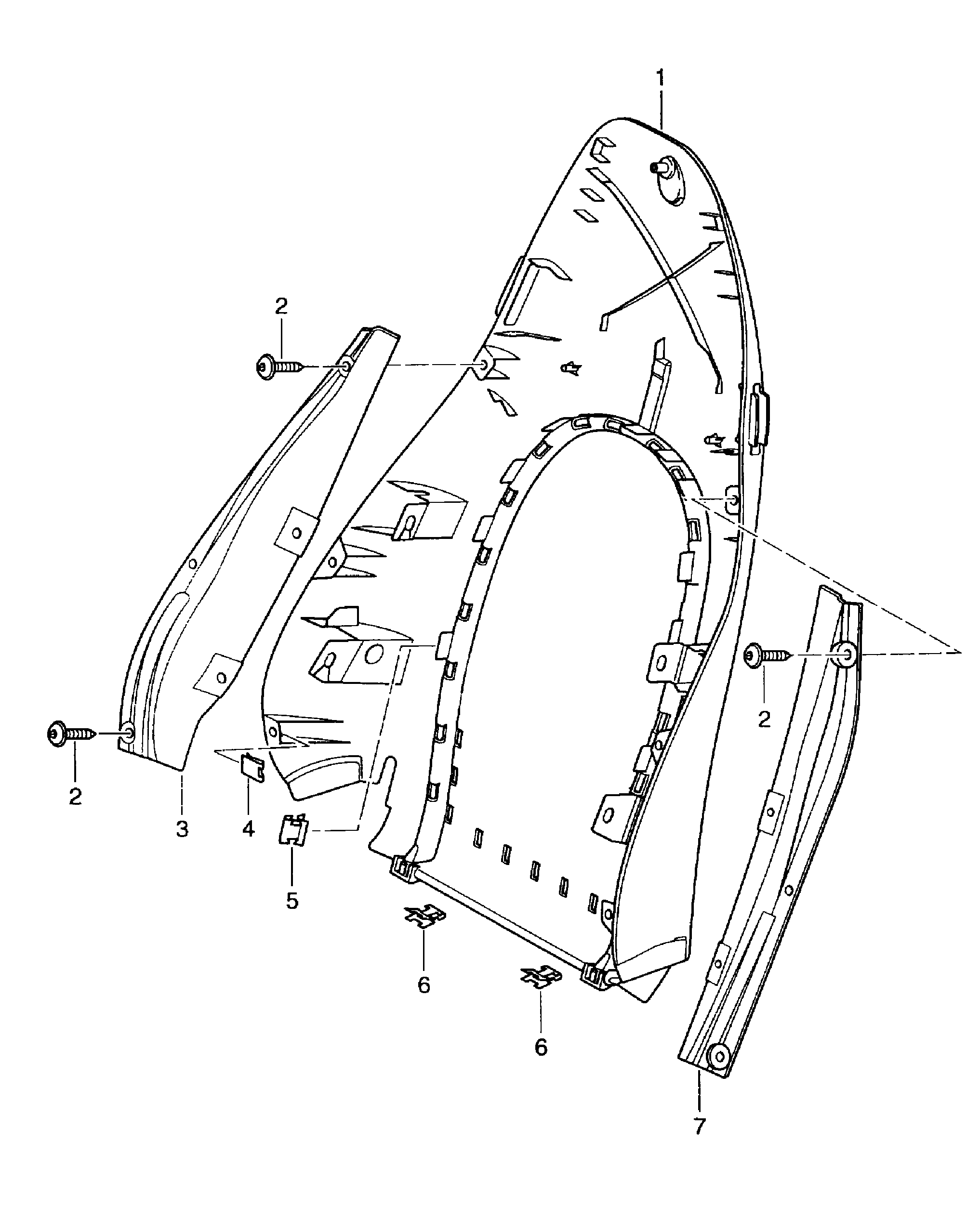 1
2
2
2
3
4
5
6
6
7