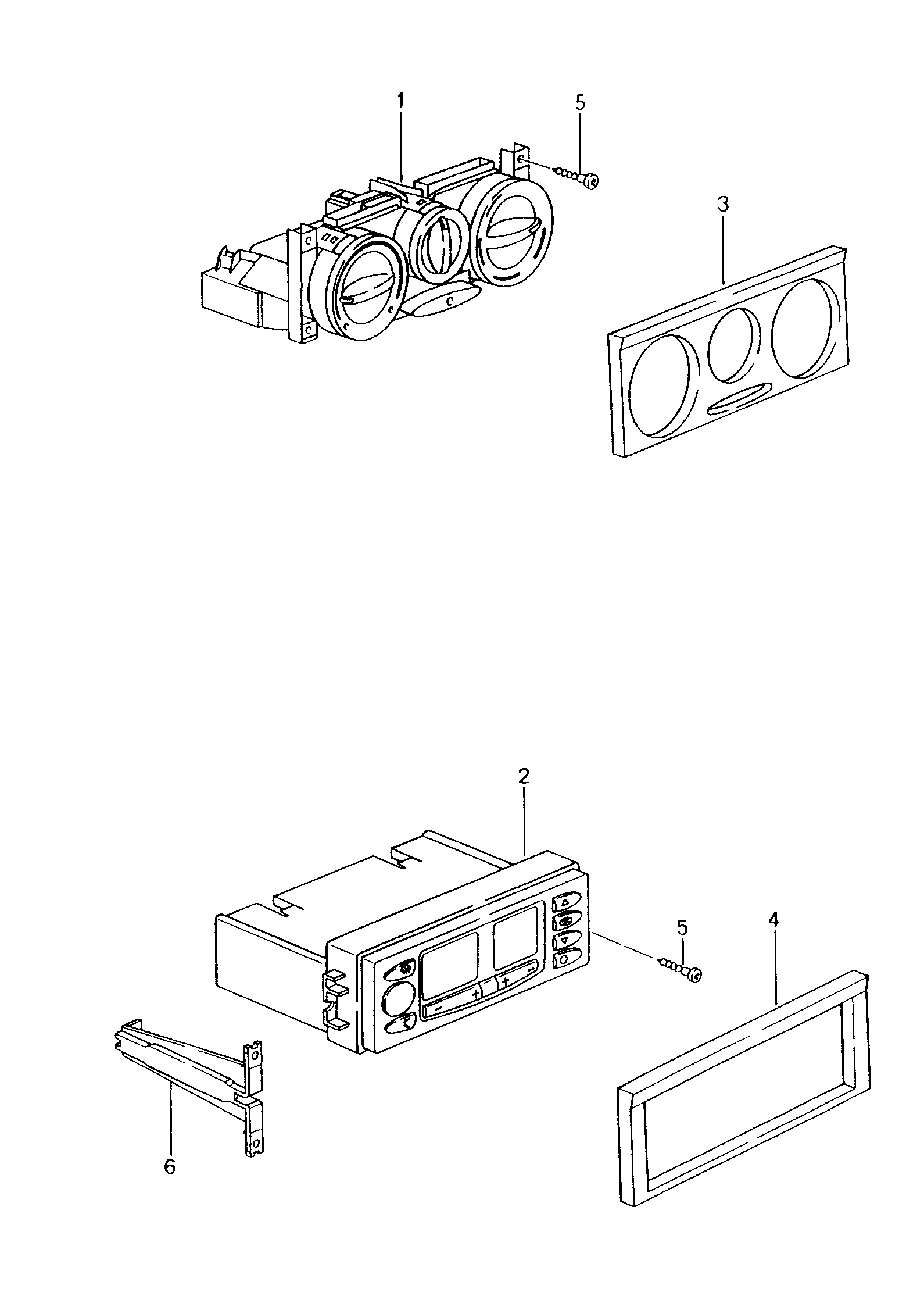 1
5
3
2
5
4
6