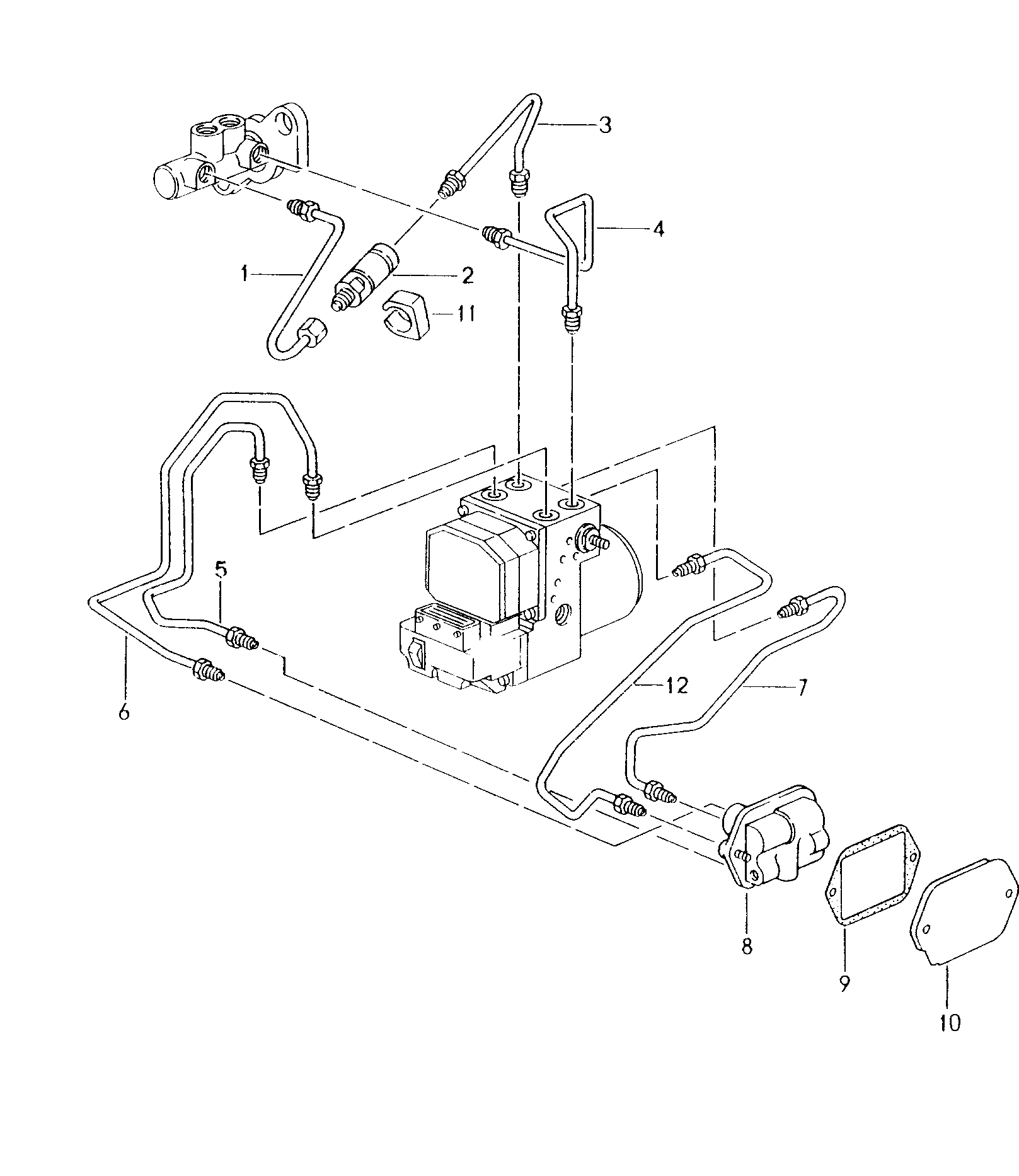 3
4
1
2
11
5
6
12
7
8
9
10