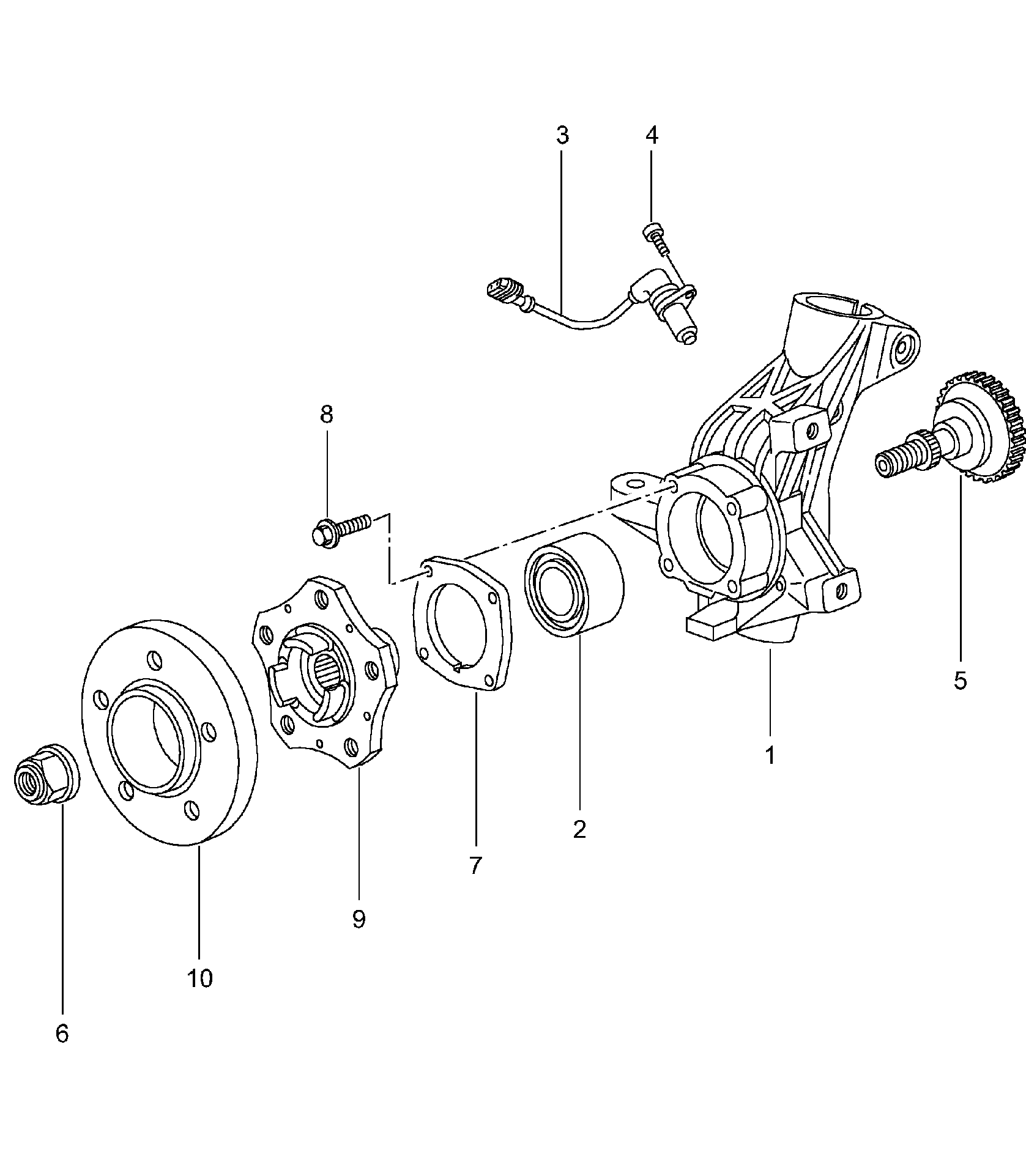 3
4
8
5
1
2
7
9
10
6