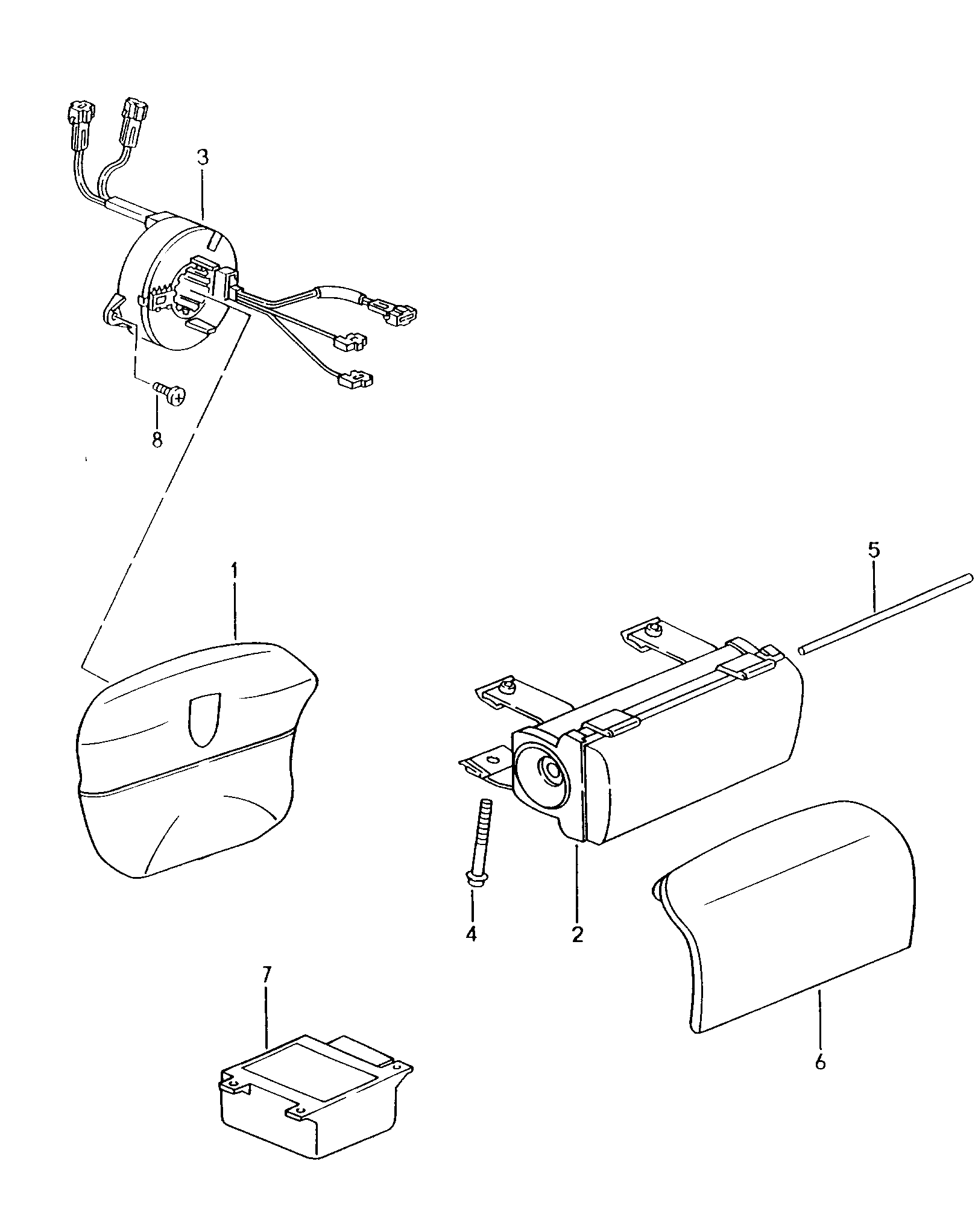 3

8

1

5

4

2

7

6