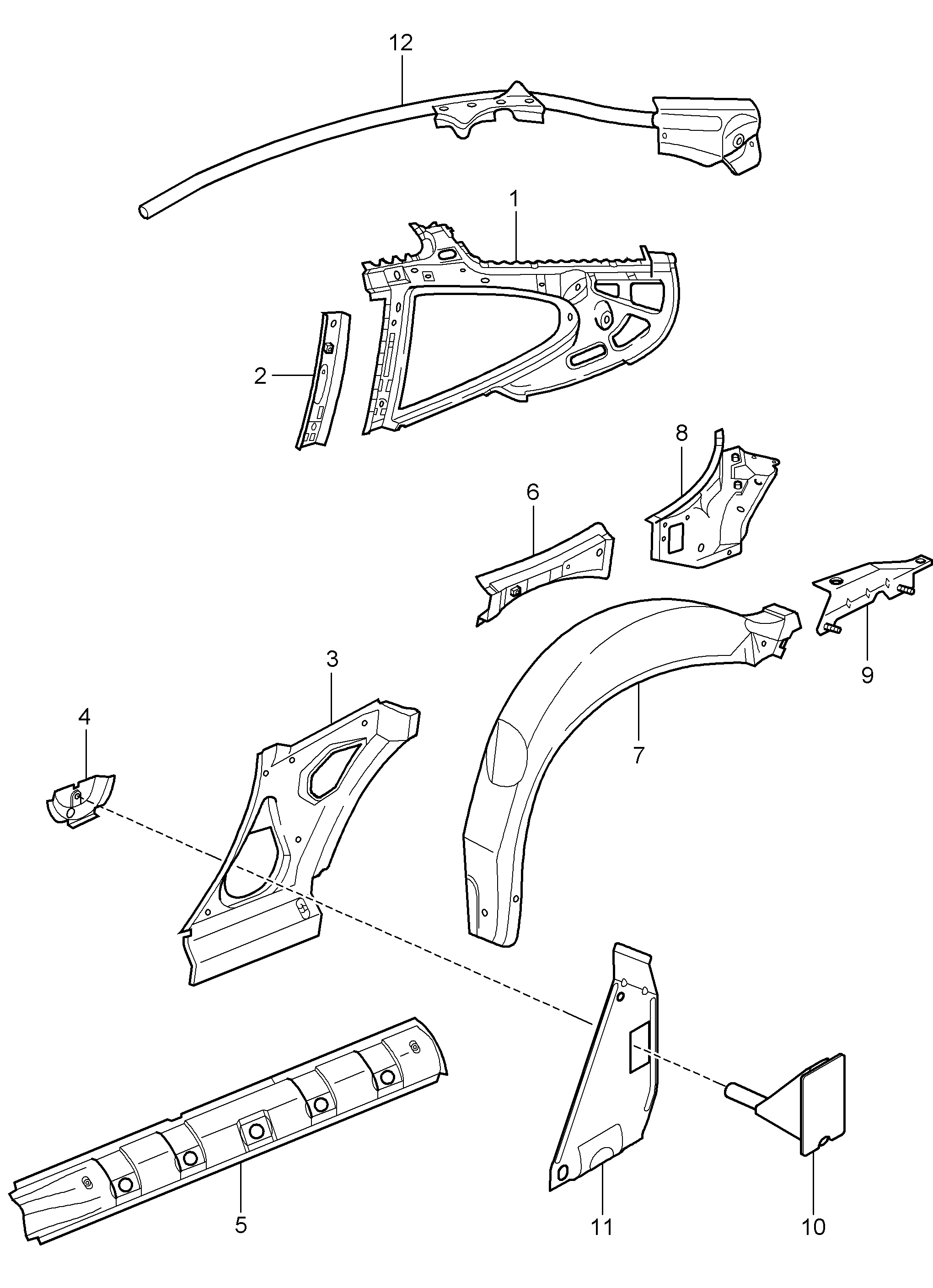 12
1
2
8
6
9
3
4
7
5
11
10