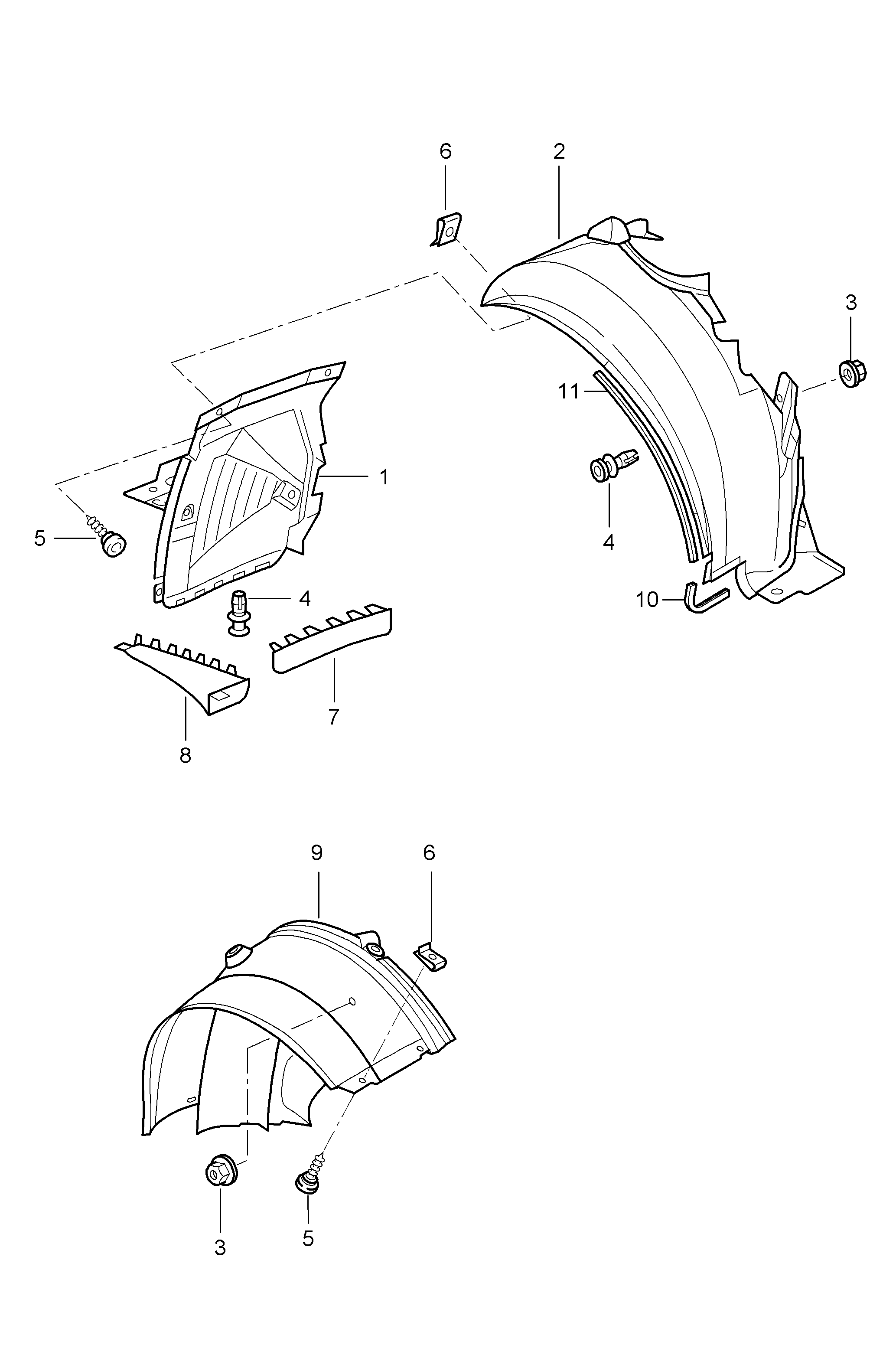 6
2
3
11
1
4
5
4
10
7
8
9
6
3
5