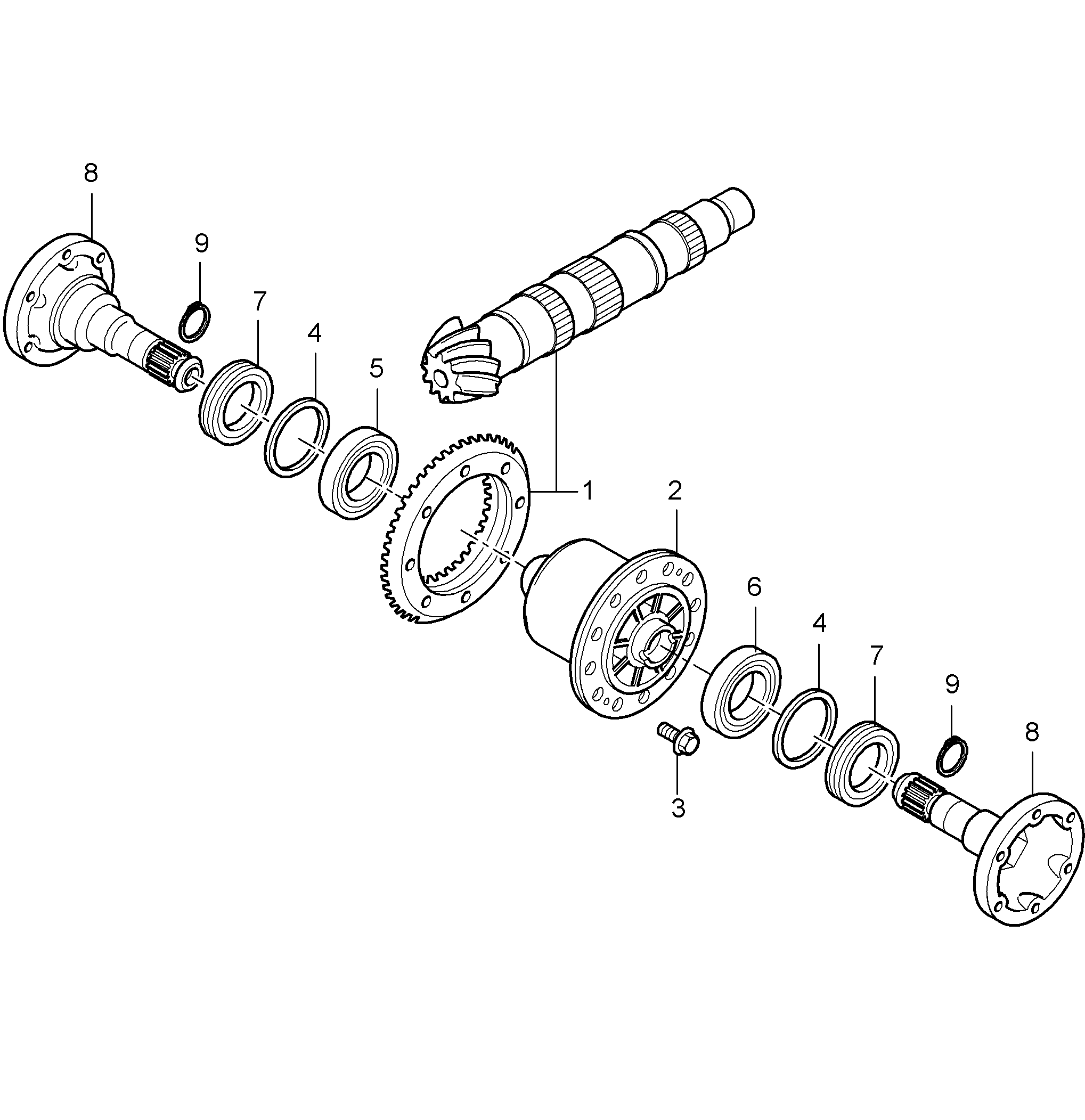 8
9
7
4
5
1
2
6
4
7
9
8
3