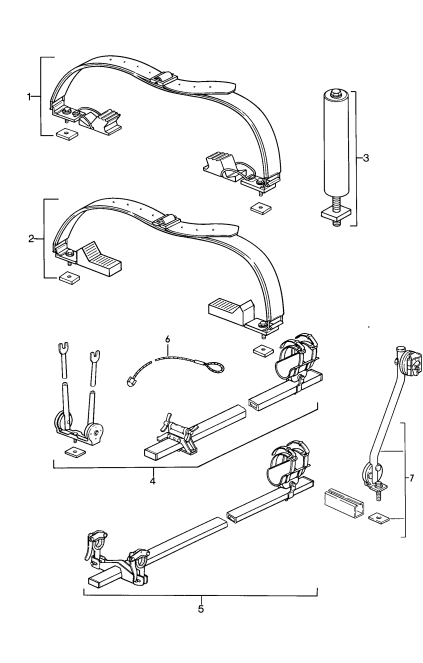 1
3
2
6
4
7
5