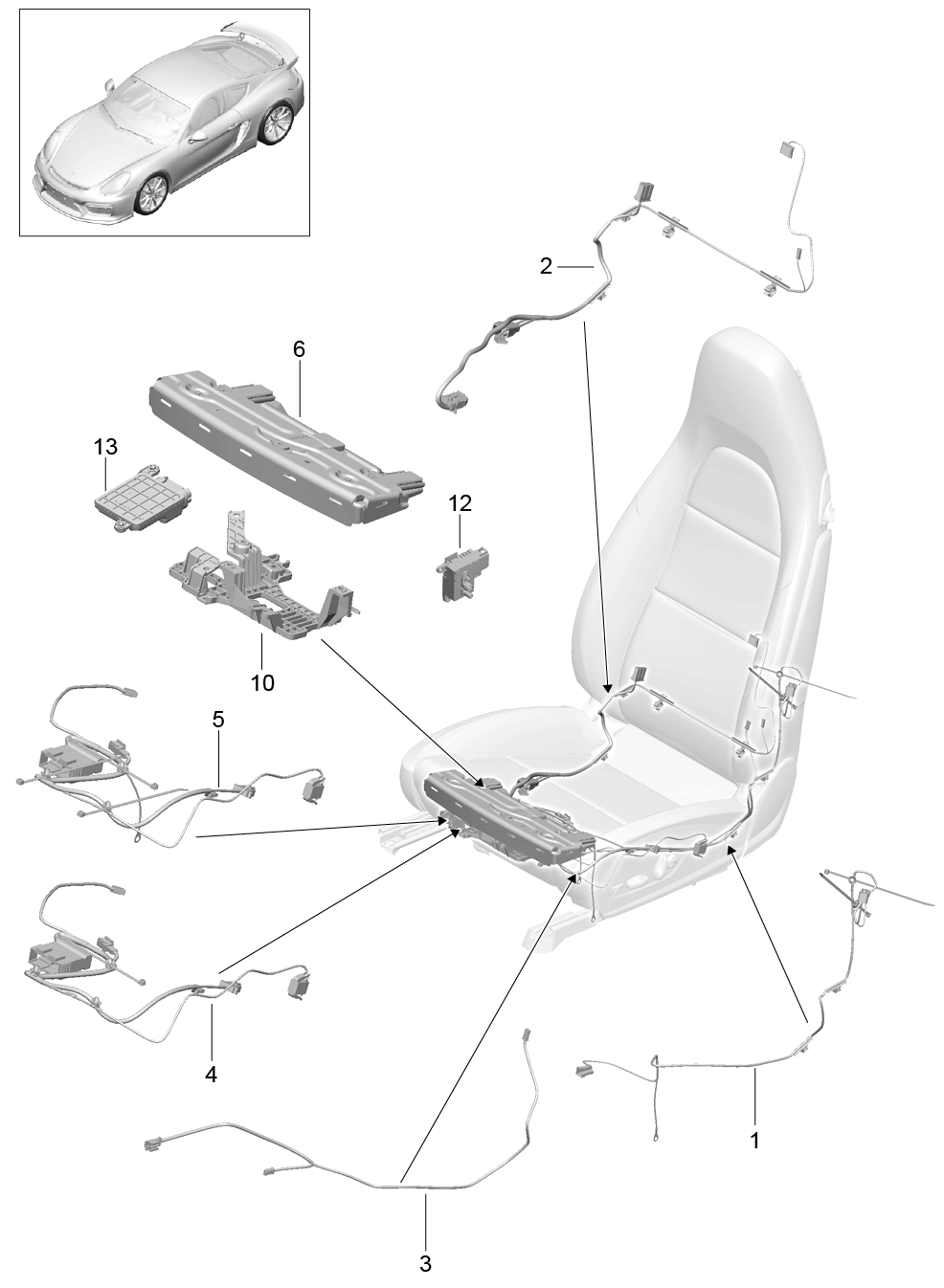 2
6
13
12
10
5
4
1
3