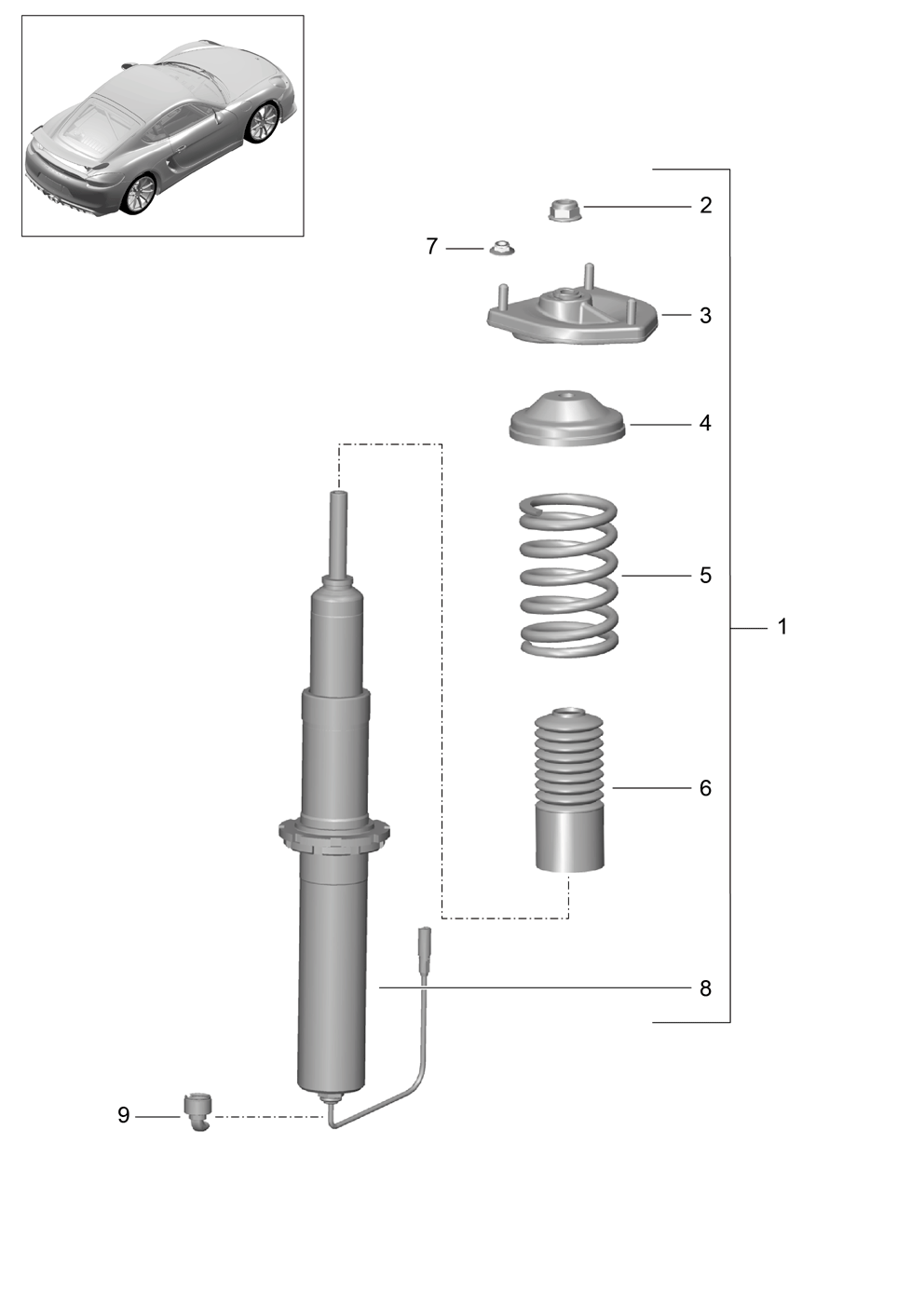 2
7
3
4
5
1
6
8
9