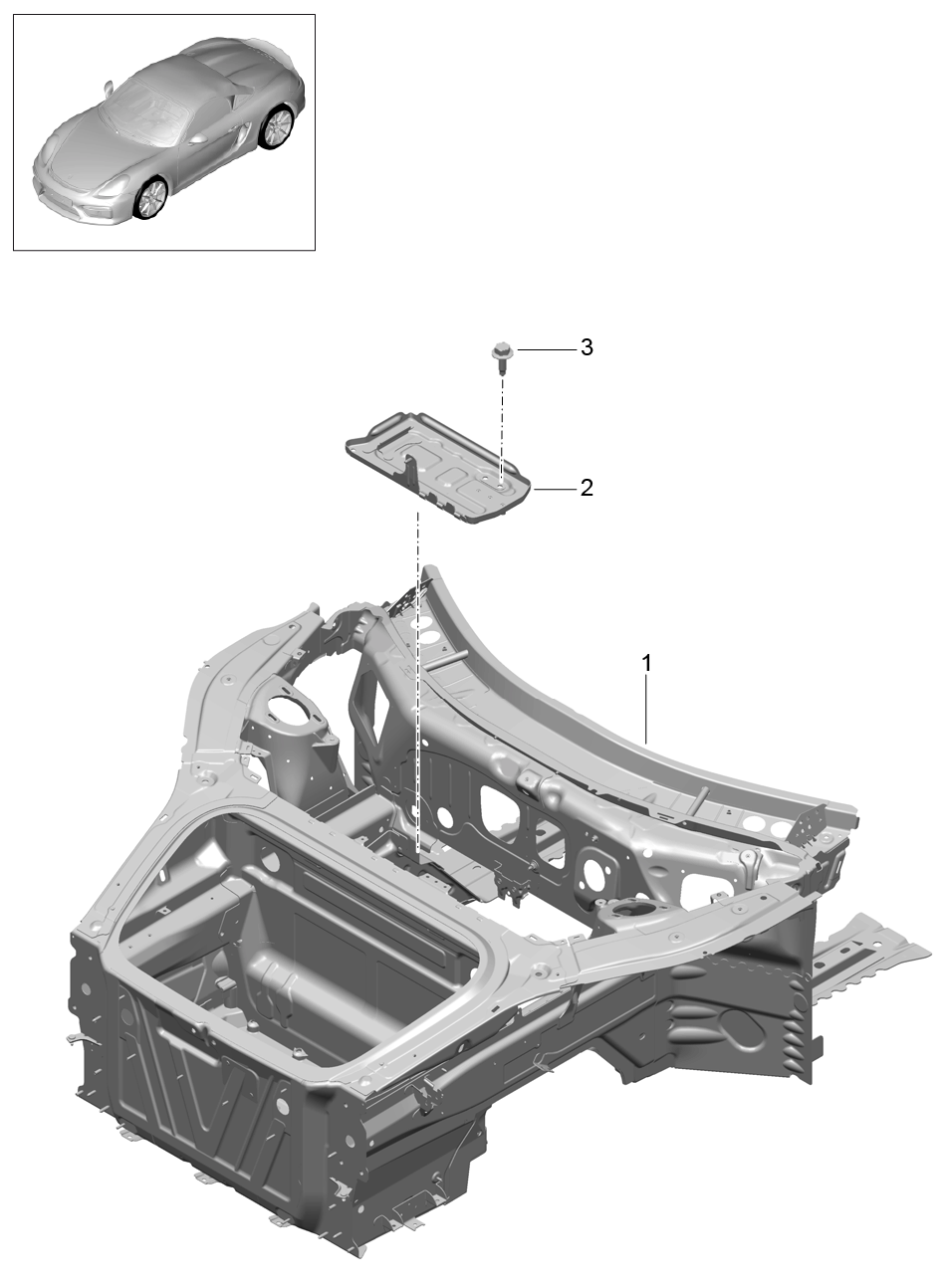 3

2

1