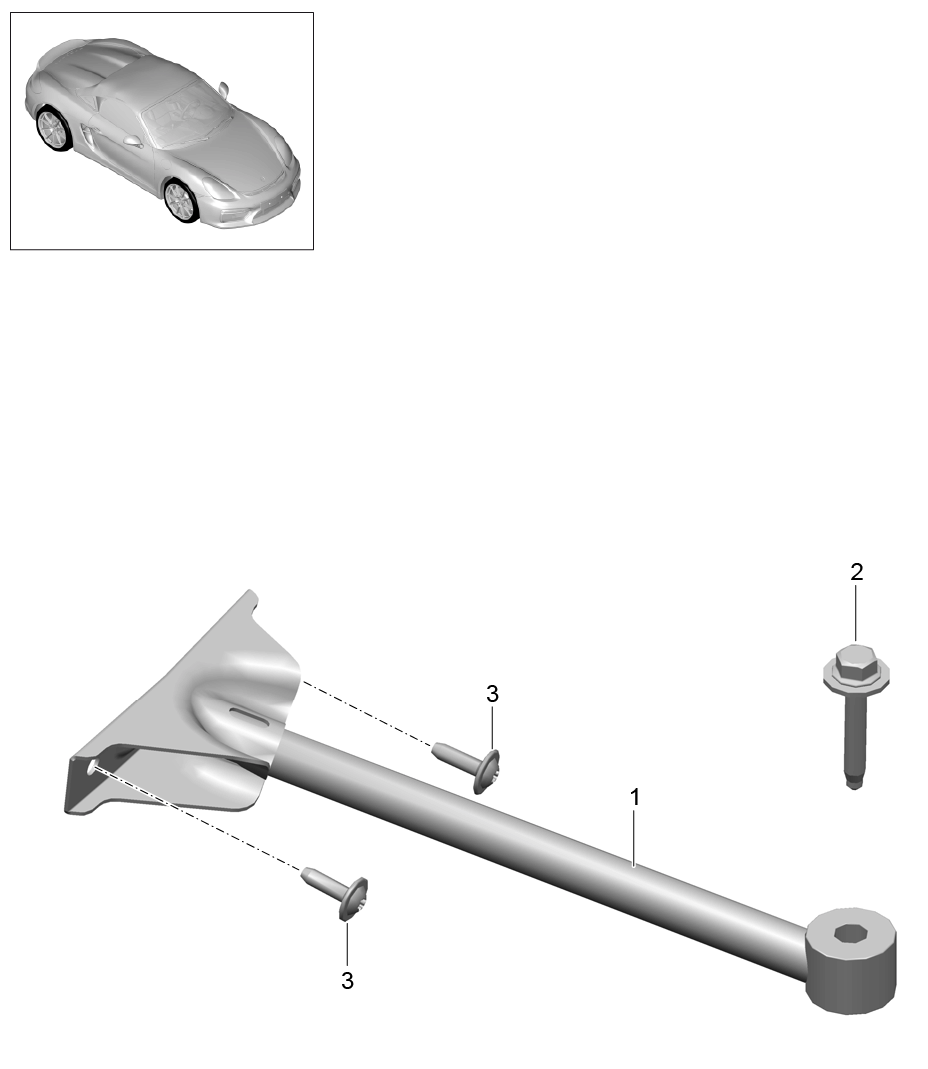 2

3

1

3