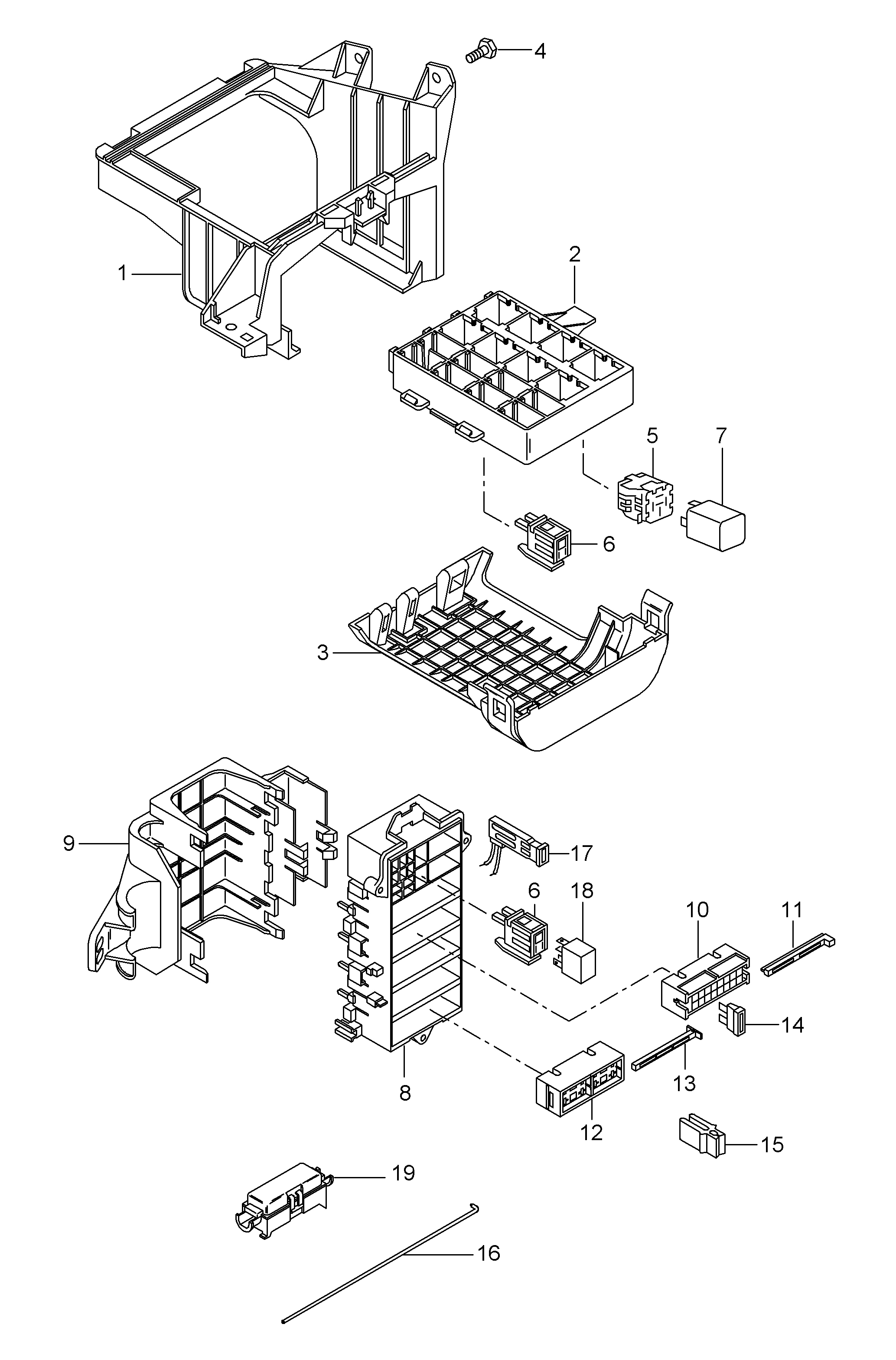 4
1
2
5
7
6
3
9
17
6
18
10
11
14
13
8
12
15
19
16