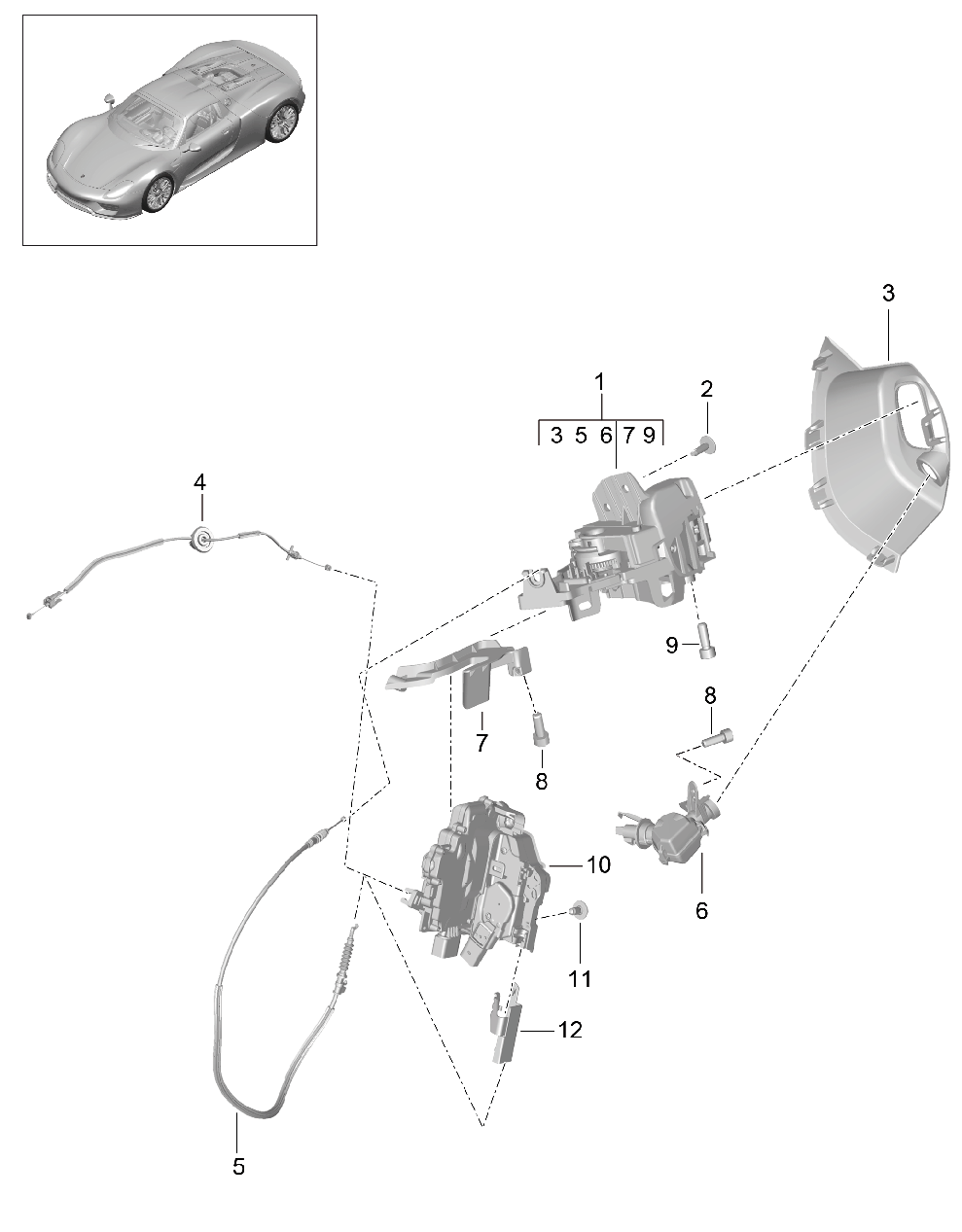 3
1
3 5 6 7 9
2
4
9
8
7
8
10
6
11
12
5