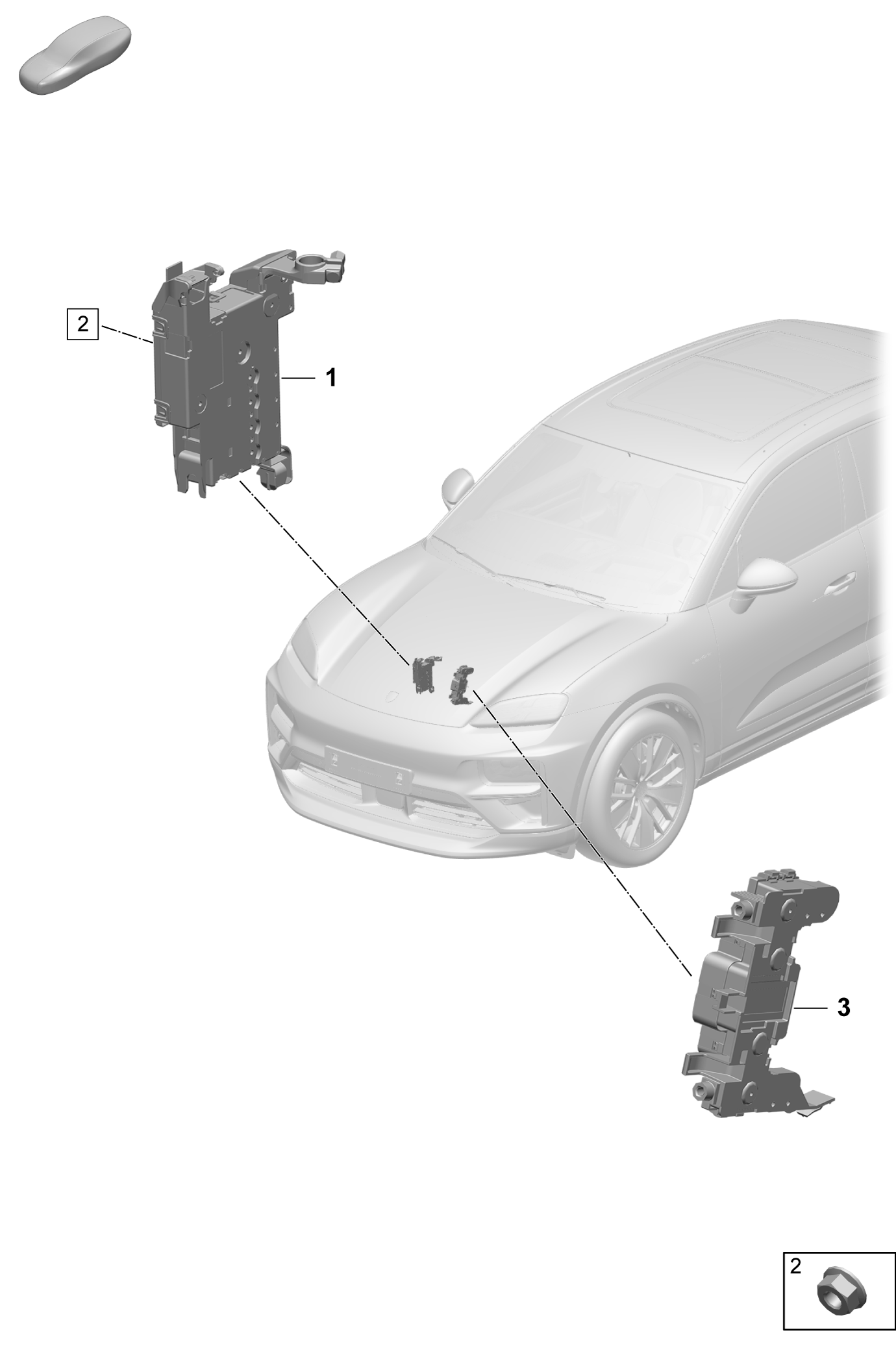 2

1

3

2