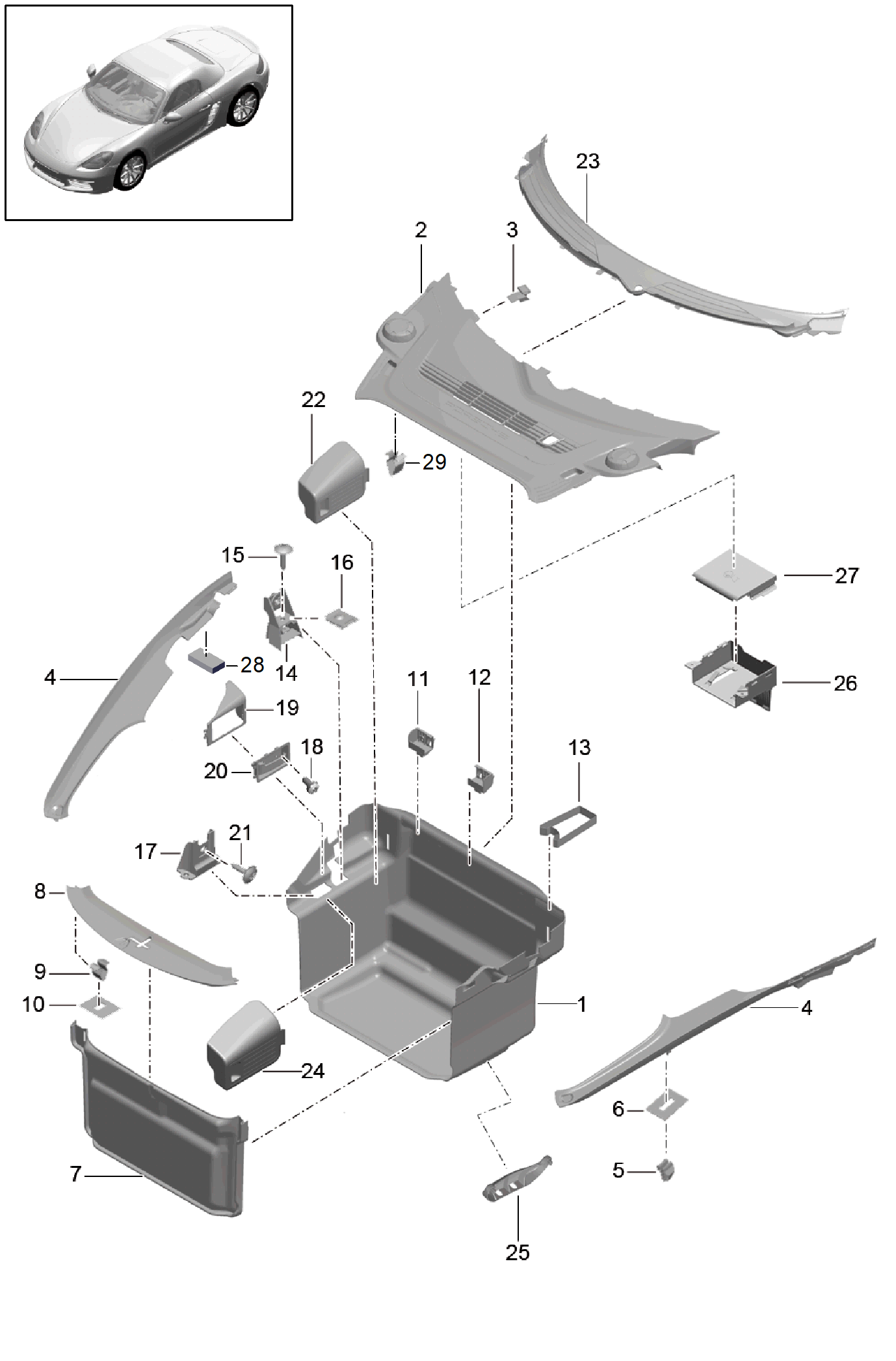 23
2
3
22
29
15
16
27
4
28
14
11
12
26
19
18
13
20
21
17
8
9
10
1
4
24
6
7
5
25