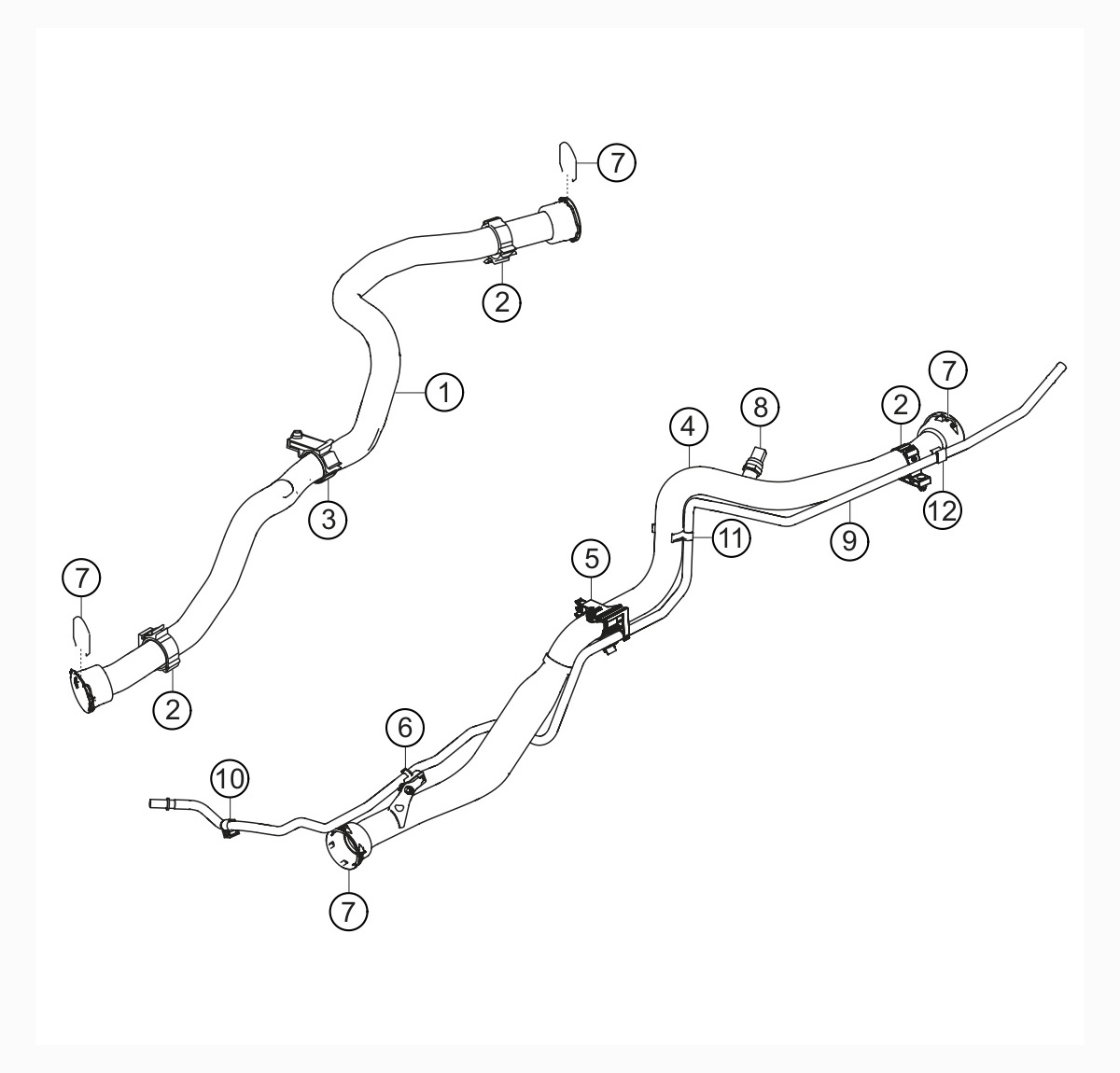 7
2
1
3
7
2
4
8
2
7
12
9
11
5
6
10
7