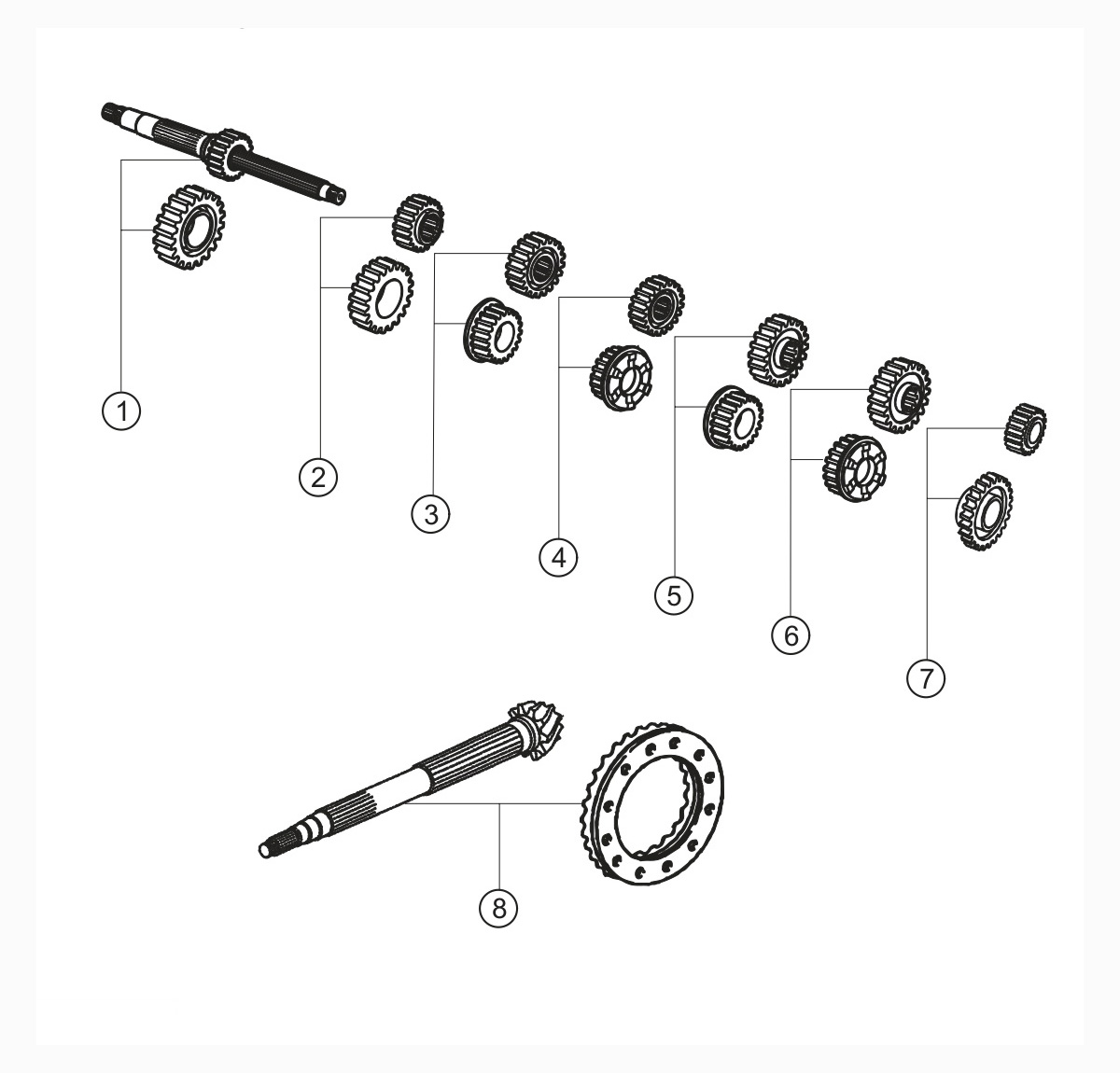 1
2
3
4
5
6
7
8